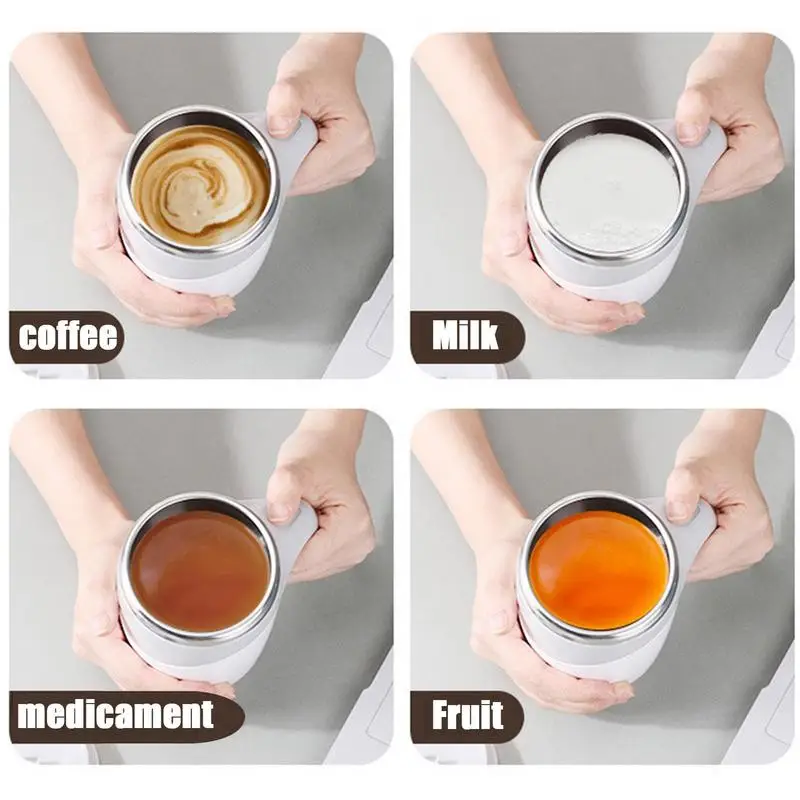 coffee

Milk

medicament

Fruit