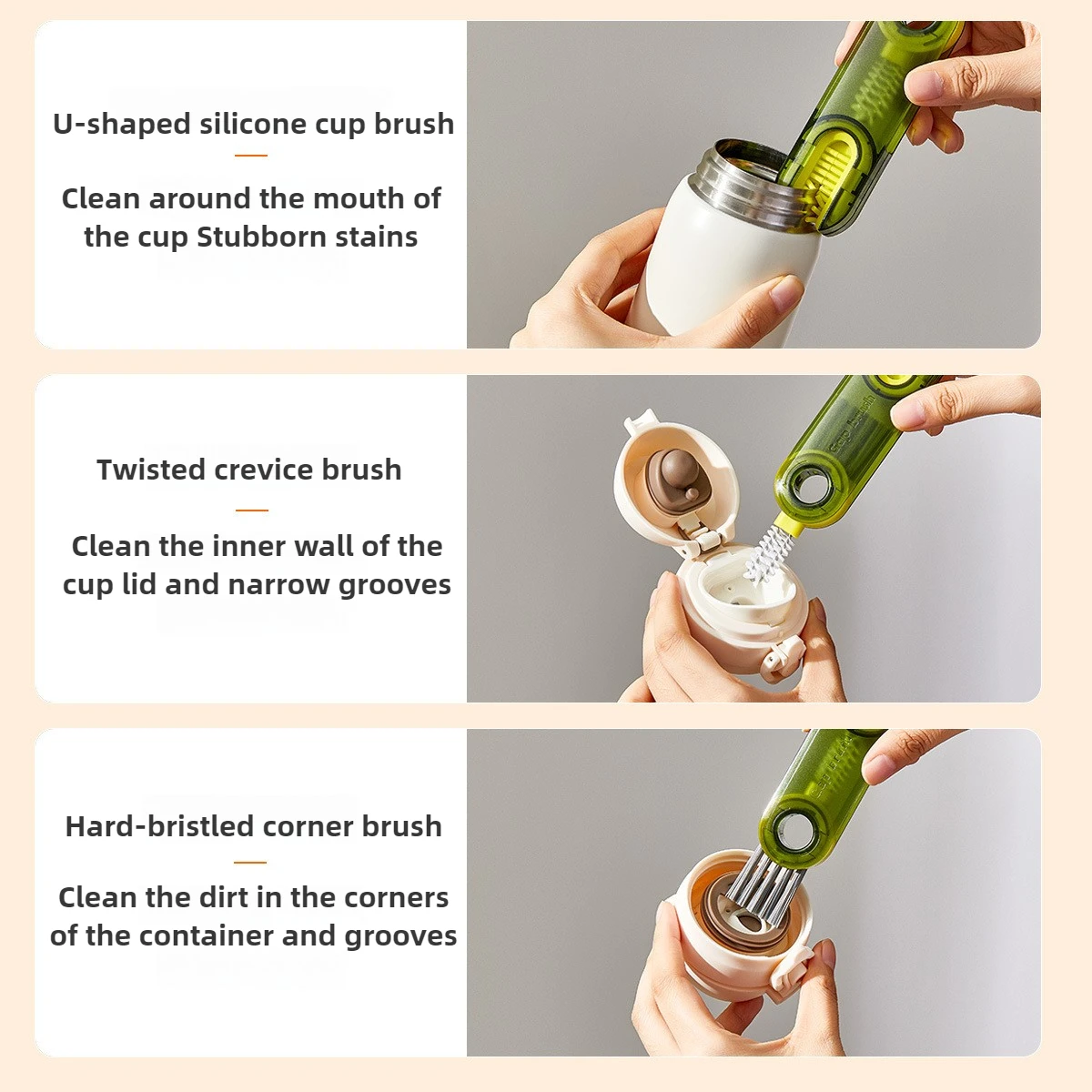 U-shaped silicone cup brush

Clean around the mouth of the cup Stubborn stains

Twisted crevice brush

Clean the inner wall of the cup lid and narrow grooves

Hard-bristled corner brush

Clean the dirt in the corners of the container and grooves