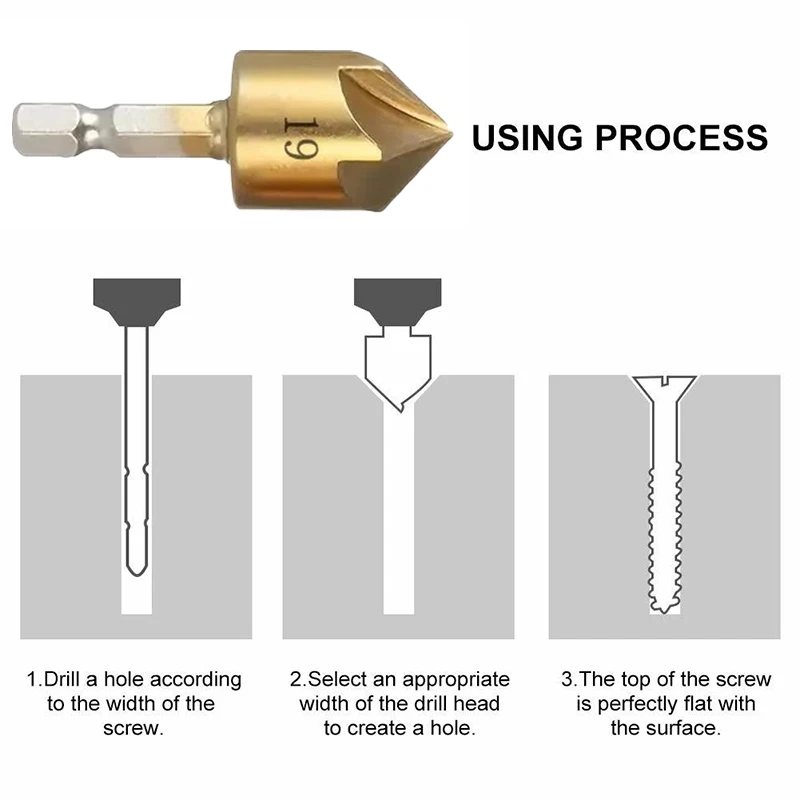 19

USING PROCESS

1.Drill a hole according to the width of the screw.

2.Select an appropriate width of the drill head to create a hole.

3.The top of the screw is perfectly flat with the surface.