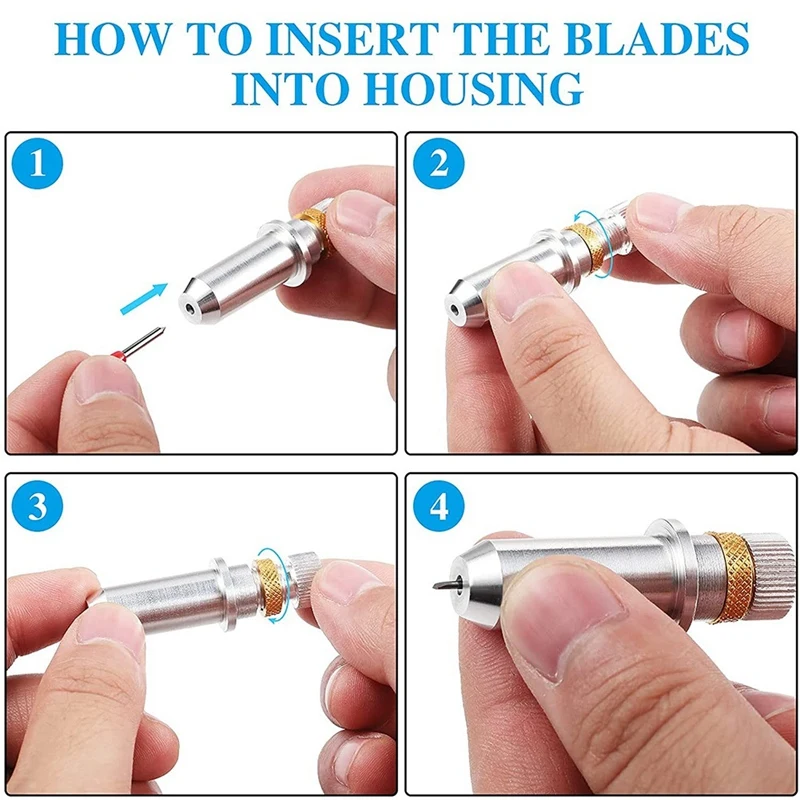 HOW TO INSERT THE BLADES INTO HOUSING

1

2

3

4