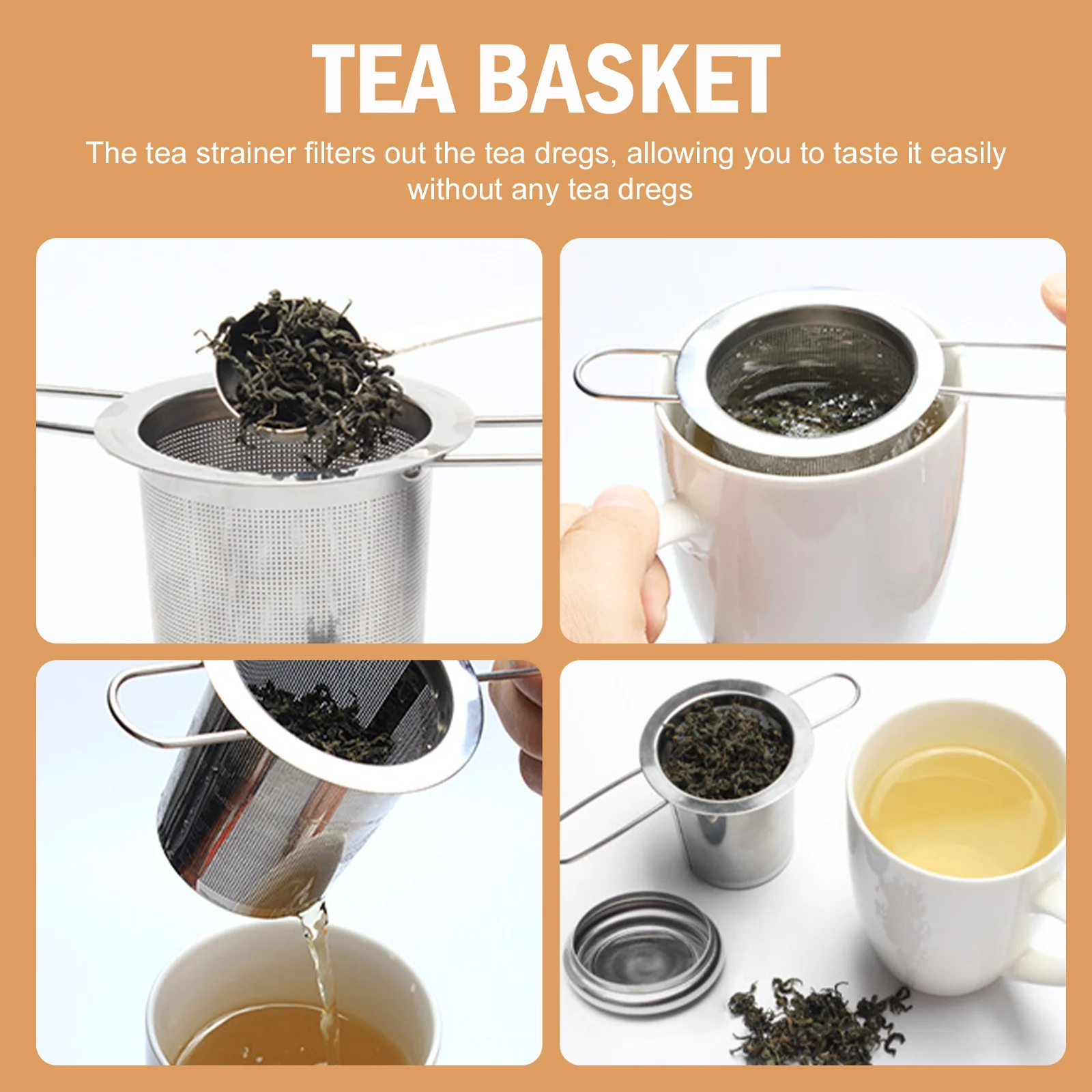 TEA BASKET

The tea strainer filters out the tea dregs, allowing you to taste it easily without any tea dregs