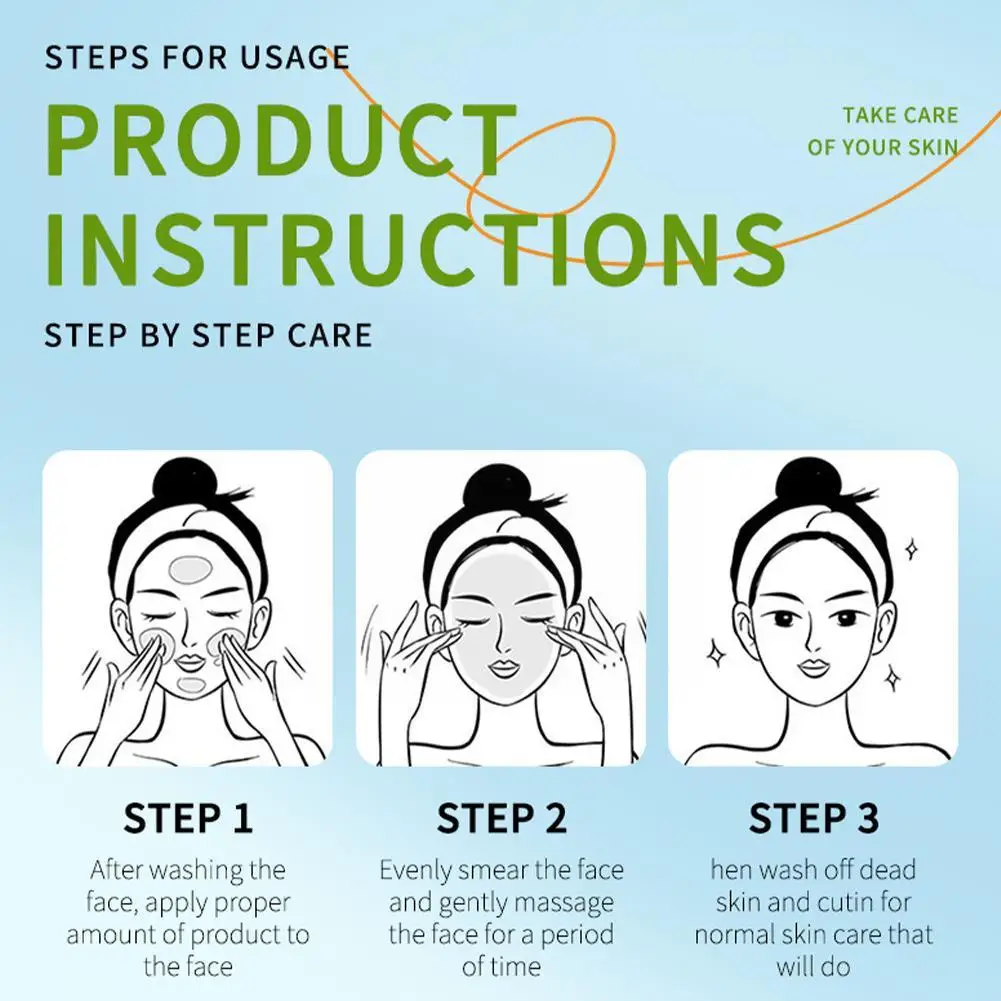 STEPS FOR USAGE

PRODUCT INSTRUCTIONS

TAKE CARE OF YOUR SKIN

STEP BY STEP CARE

STEP 1

After washing the face, apply proper amount of product to the face

STEP 2

Evenly smear the face and gently massage the face for a period of time

STEP 3

hen wash off dead skin and cutin for normal skin care that will do