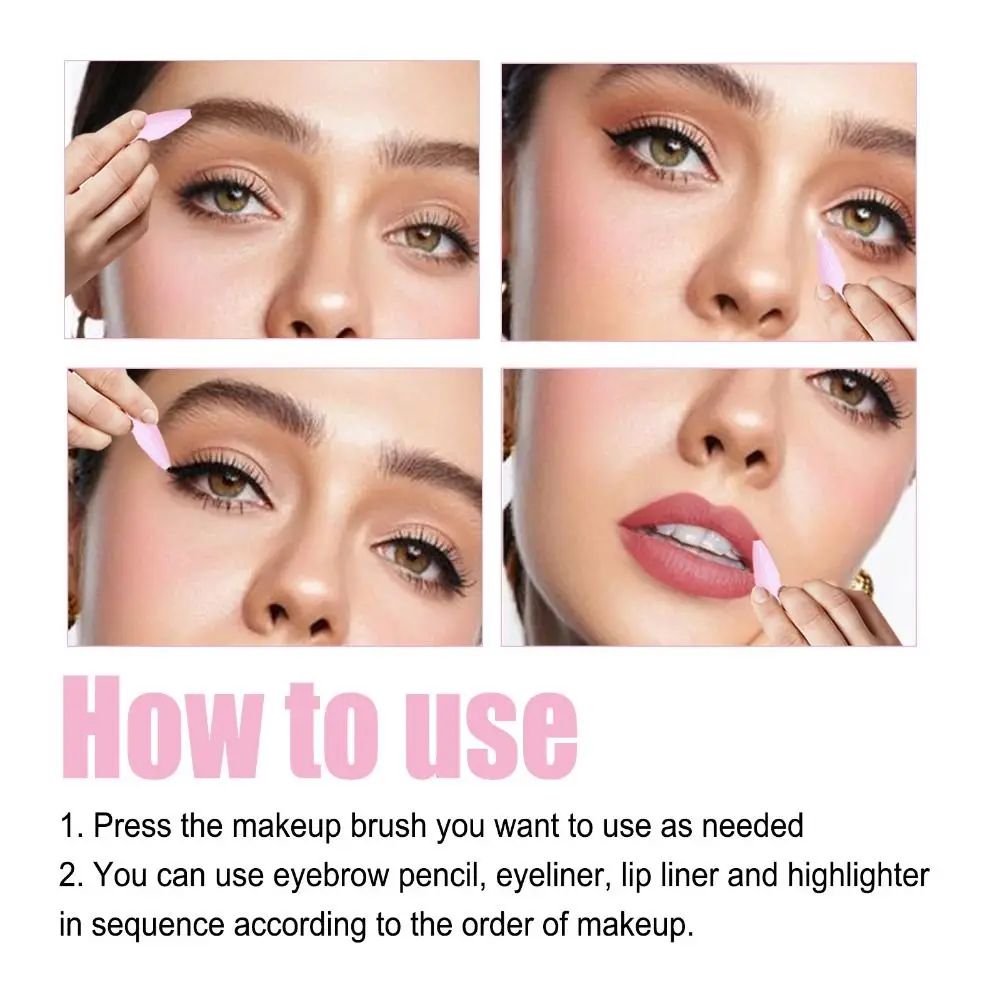 How to use

1. Press the makeup brush you want to use as needed

2. You can use eyebrow pencil, eyeliner, lip liner and highlighter in sequence according to the order of makeup.