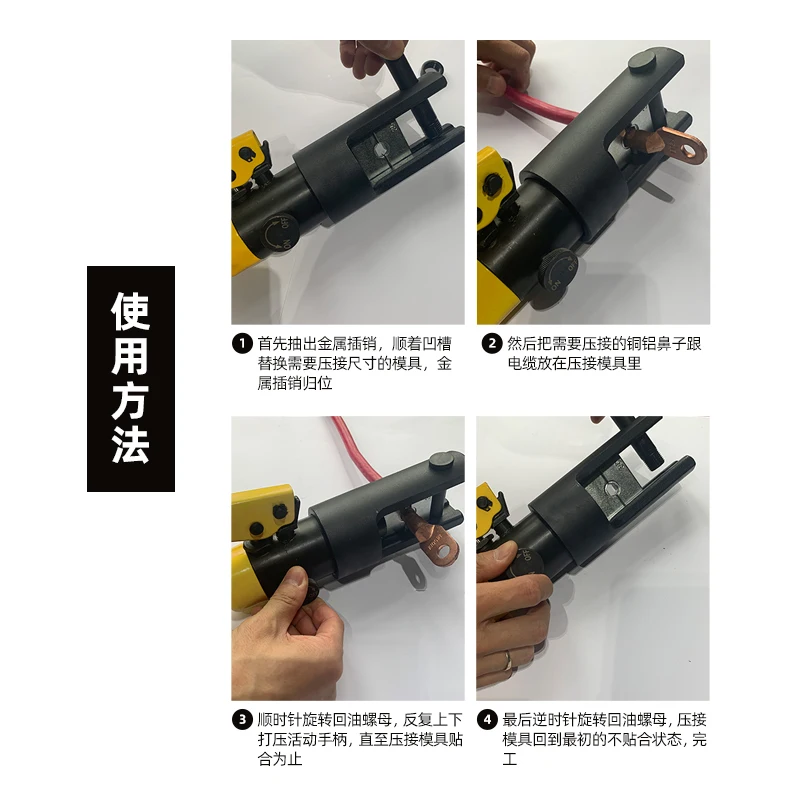 使用方法

1 首先抽出金属插销，顺着凹槽替换需要压接尺寸的模具，金属插销归位

2 然后把需要压接的铜铝鼻子跟电缆放在压接模具里

3 顺时针旋转回油螺母，反复上下打压活动手柄，直至压接模具贴合为止

4 最后逆时针旋转回油螺母，压接模具回到最初的不贴合状态，完工