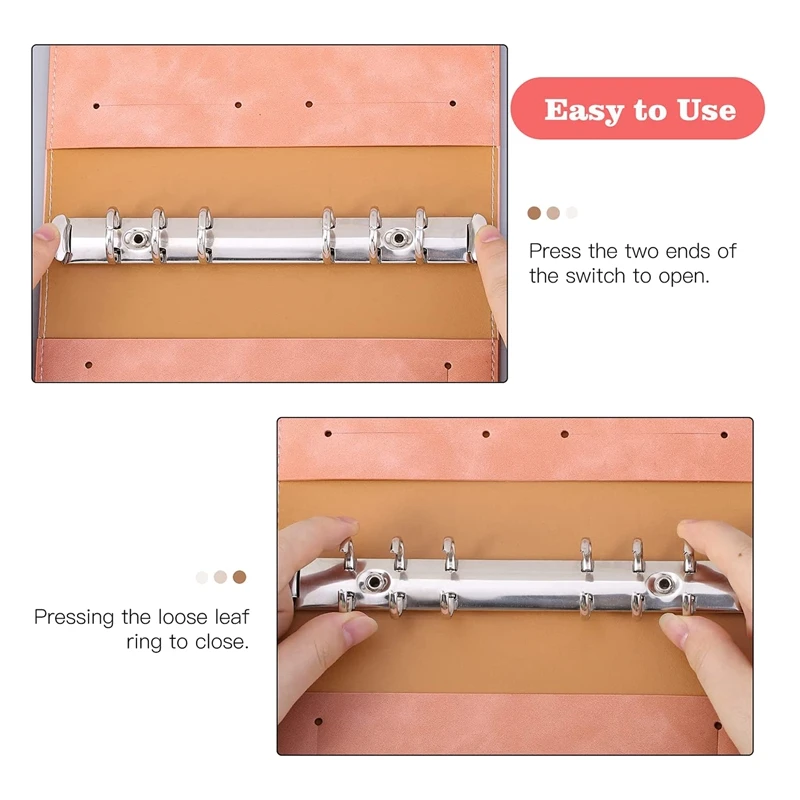 Easy to Use

Press the two ends of the switch to open.

Pressing the loose leaf ring to close.