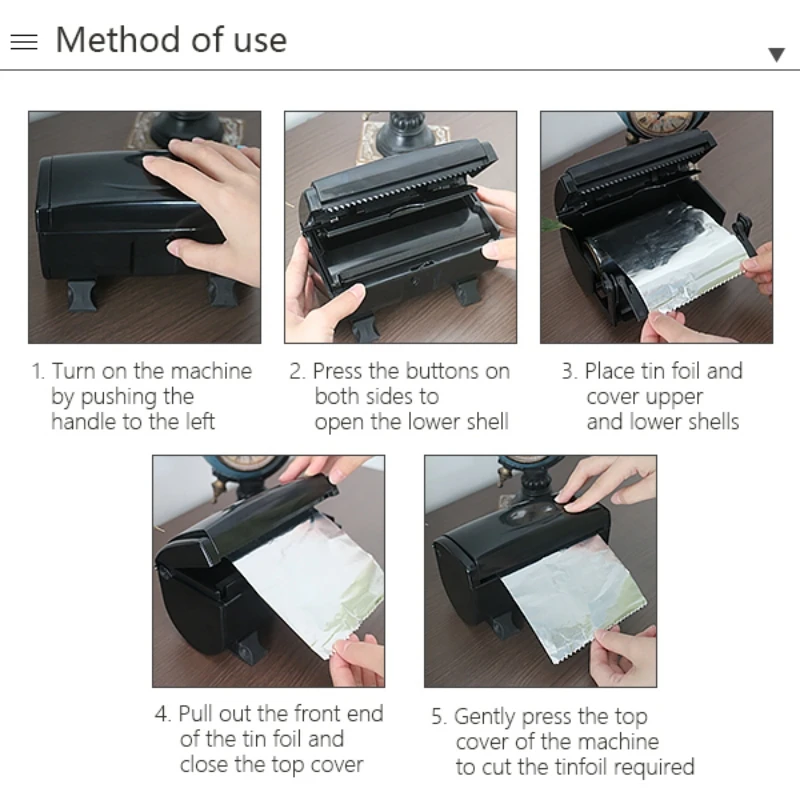 Method of use

1. Turn on the machine by pushing the handle to the left

2. Press the buttons on both sides to open the lower shell

3. Place tin foil and cover upper and lower shells

4. Pull out the front end of the tin foil and close the top cover

5. Gently press the top cover of the machine to cut the tinfoil required