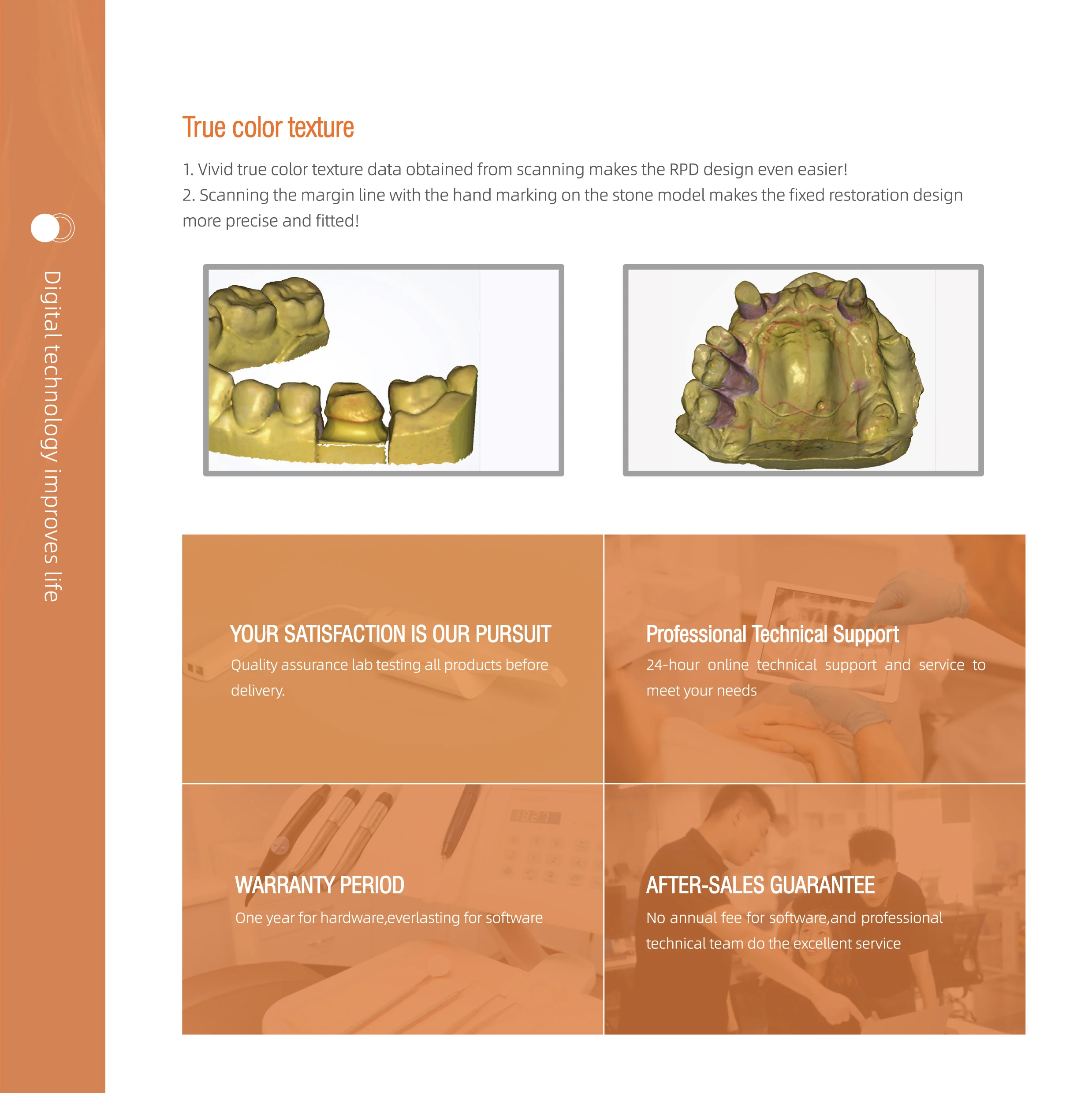 Digital technology improves life

True color texture

1. Vivid true color texture data obtained from scanning makes the RPD design even easier!
2. Scanning the margin line with the hand marking on the stone model makes the fixed restoration design more precise and fitted!

YOUR SATISFACTION IS OUR PURSUIT

Quality assurance lab testing all products before delivery.

Professional Technical Support

24-hour online technical support and service to meet your needs

WARRANTY PERIOD

One year for hardware,everlasting for software

AFTER-SALES GUARANTEE

No annual fee for software,and professional technical team do the excellent service