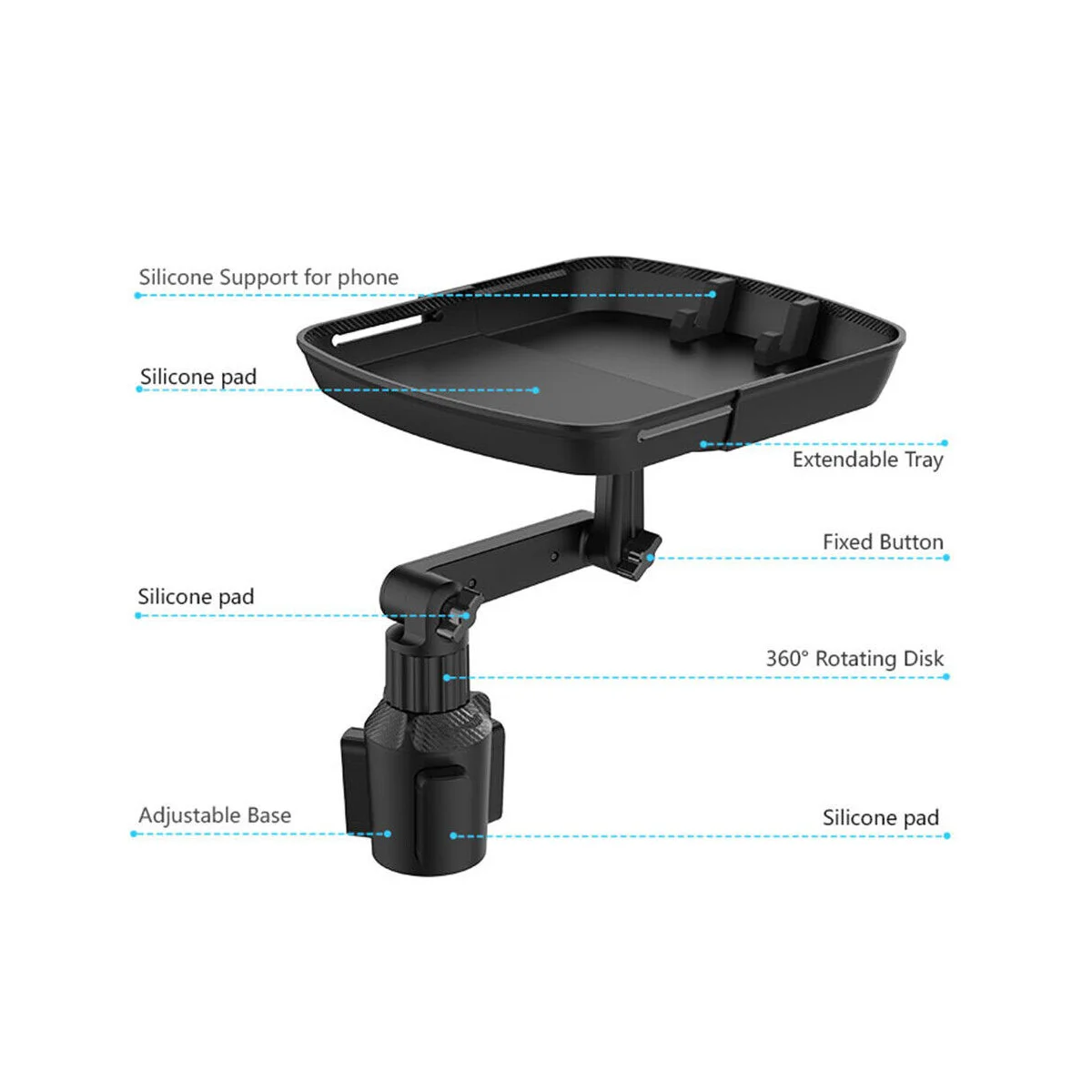 Silicone Support for phone

Silicone pad

Extendable Tray

Fixed Button

Silicone pad

360° Rotating Disk

Adjustable Base

Silicone pad