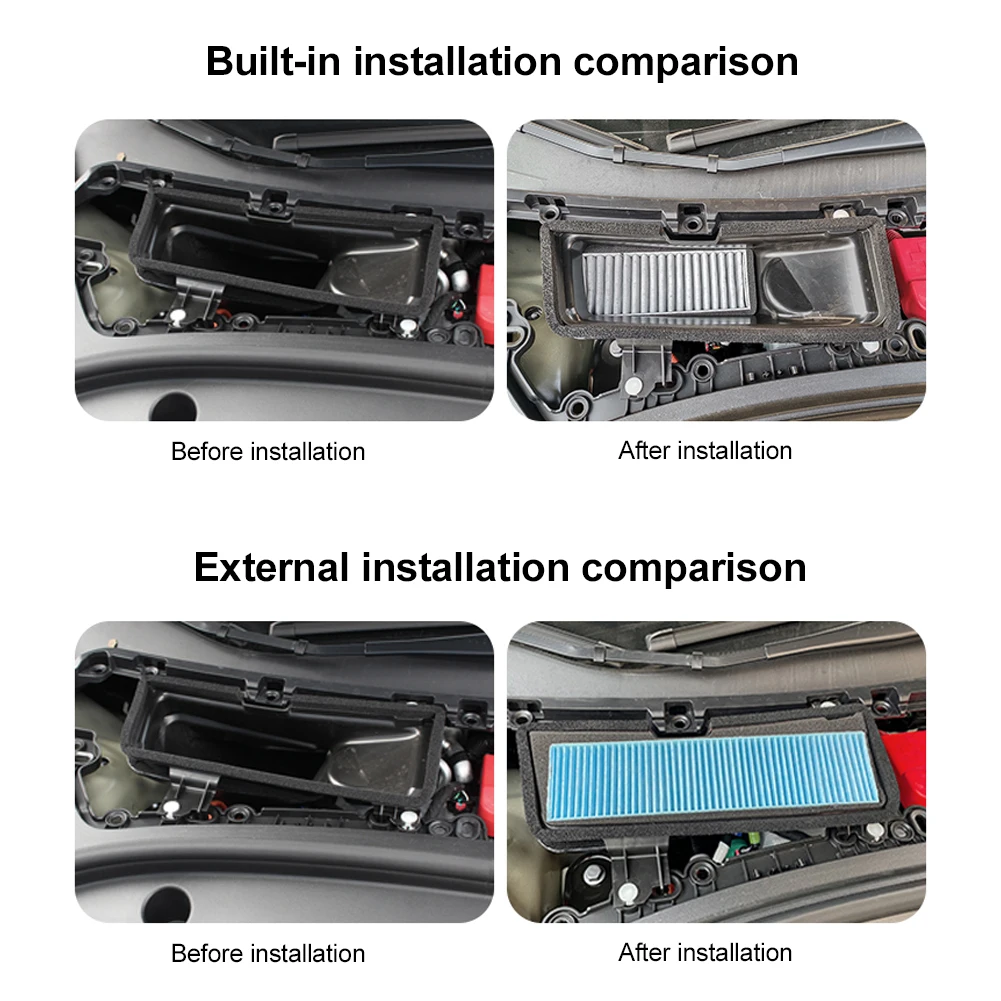 Built-in installation comparison

Before installation

After installation

External installation comparison

Before installation

After installation