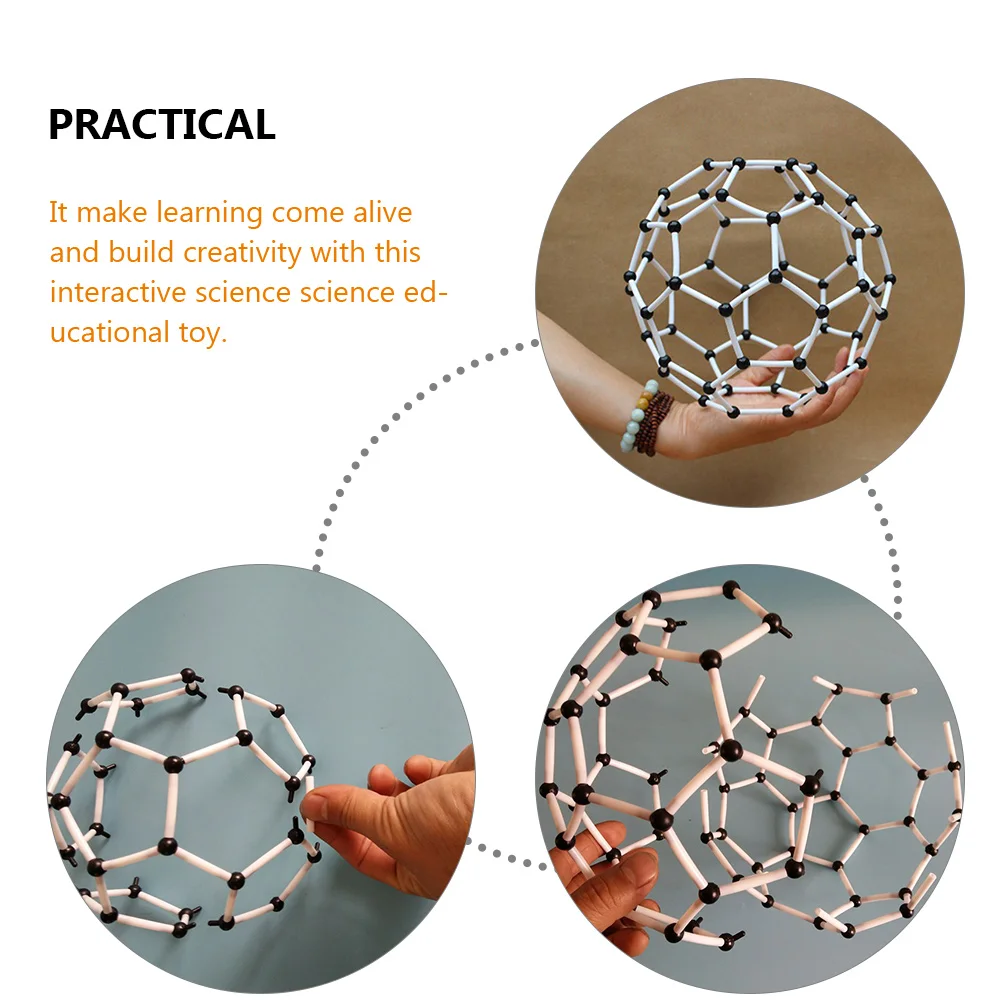 PRACTICAL

It make learning come alive and build creativity with this interactive science science educational toy.