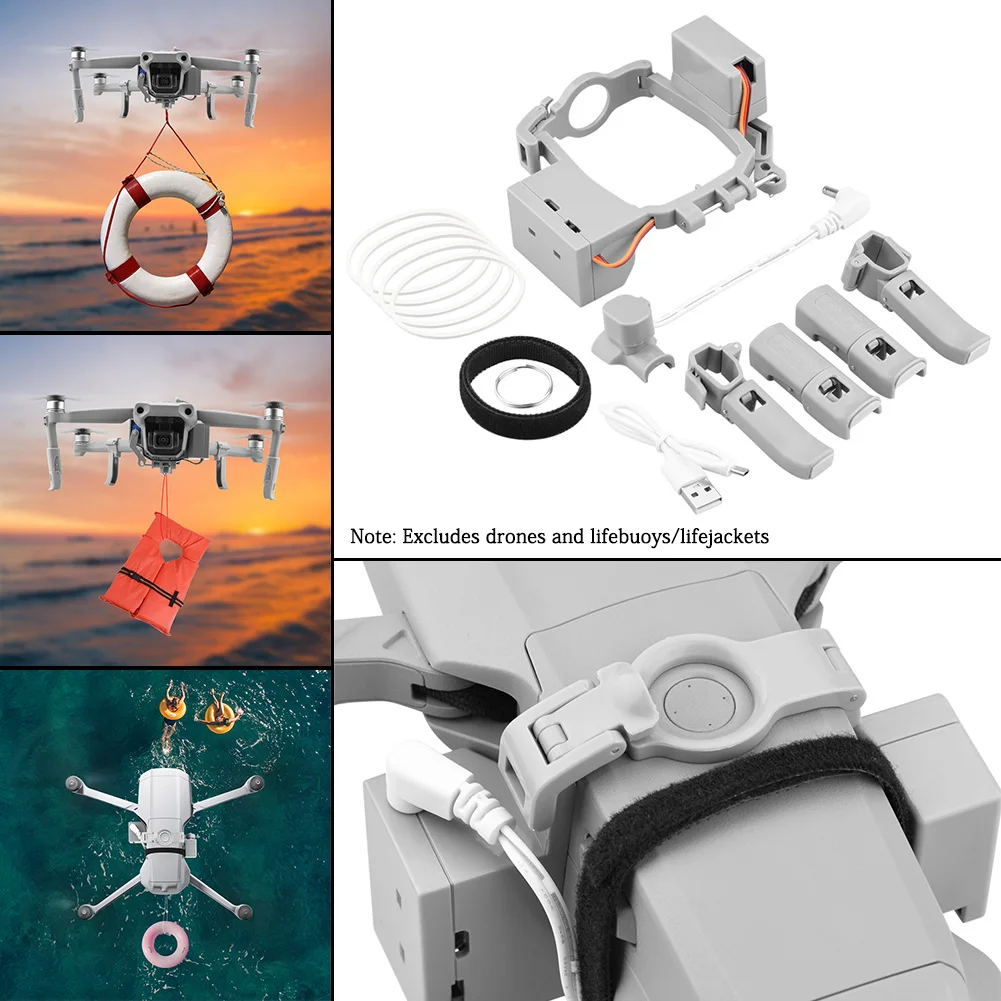 Note: Excludes drones and lifebuoys/lifejackets