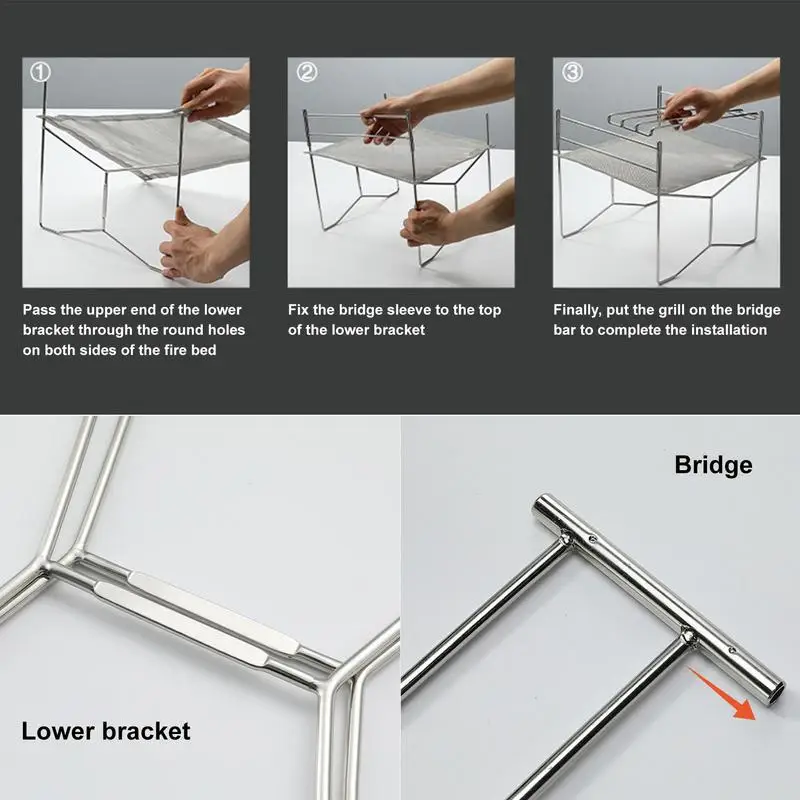 ①

Pass the upper end of the lower bracket through the round holes on both sides of the fire bed

②

Fix the bridge sleeve to the top of the lower bracket

③

Finally, put the grill on the bridge bar to complete the installation

Lower bracket

Bridge