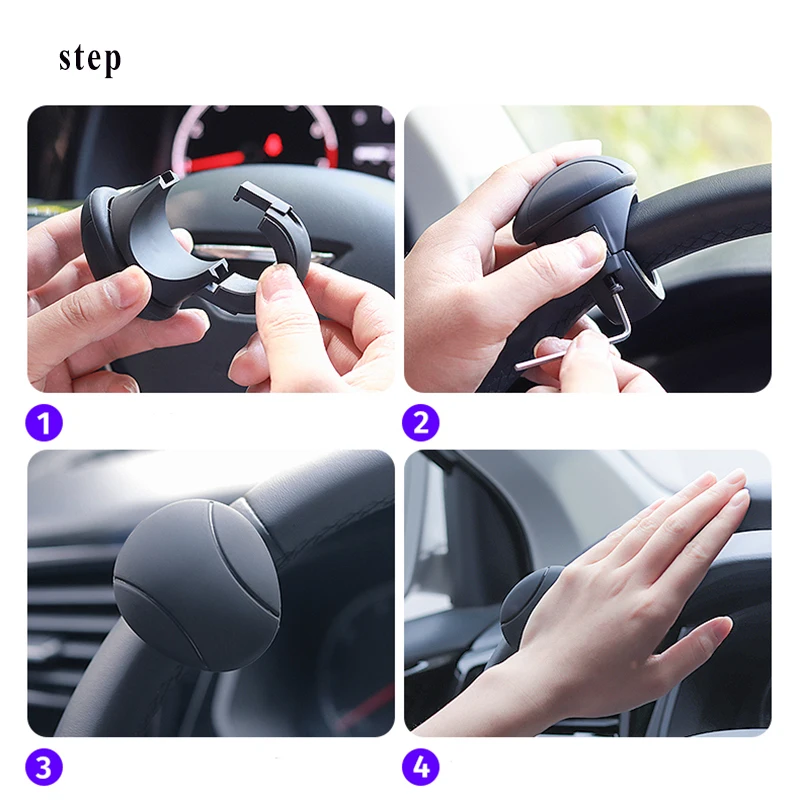 step

1

2

3

4