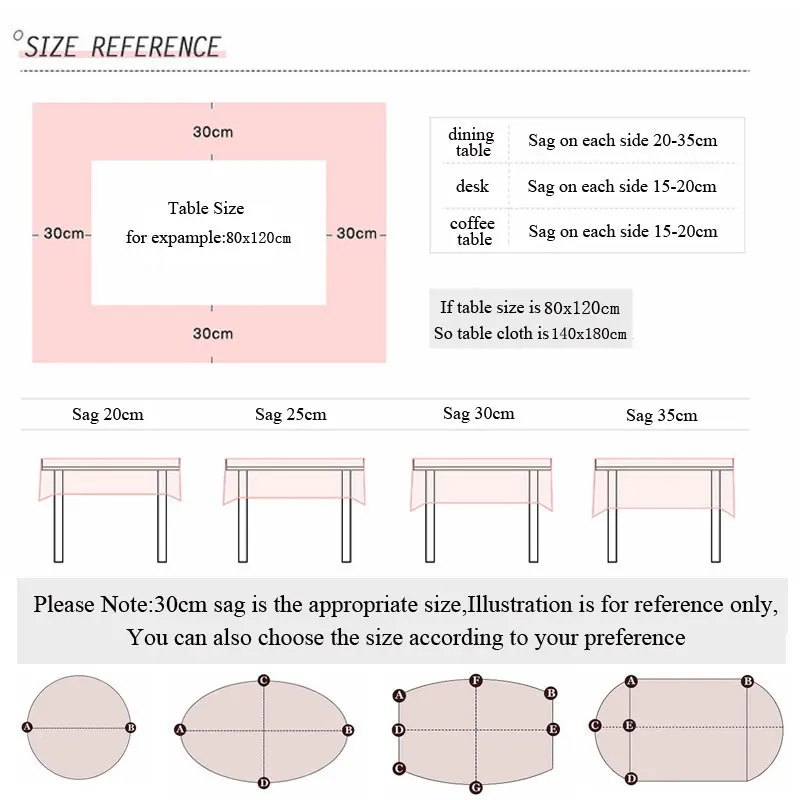 SIZE REFERENCE

30cm

30cm

Table Size
for expample:80x120cm

30cm

30cm

| dining table | Sag on each side 20-35cm |
|---|---|
| desk | Sag on each side 15-20cm |
| coffee table | Sag on each side 15-20cm |

If table size is 80x120cm
So table cloth is 140x180cm

Sag 20cm Sag 25cm Sag 30cm Sag 35cm

Please Note:30cm sag is the appropriate size,Illustration is for reference only, You can also choose the size according to your preference

A B

C A B D

A F B D E C G

A B C E D