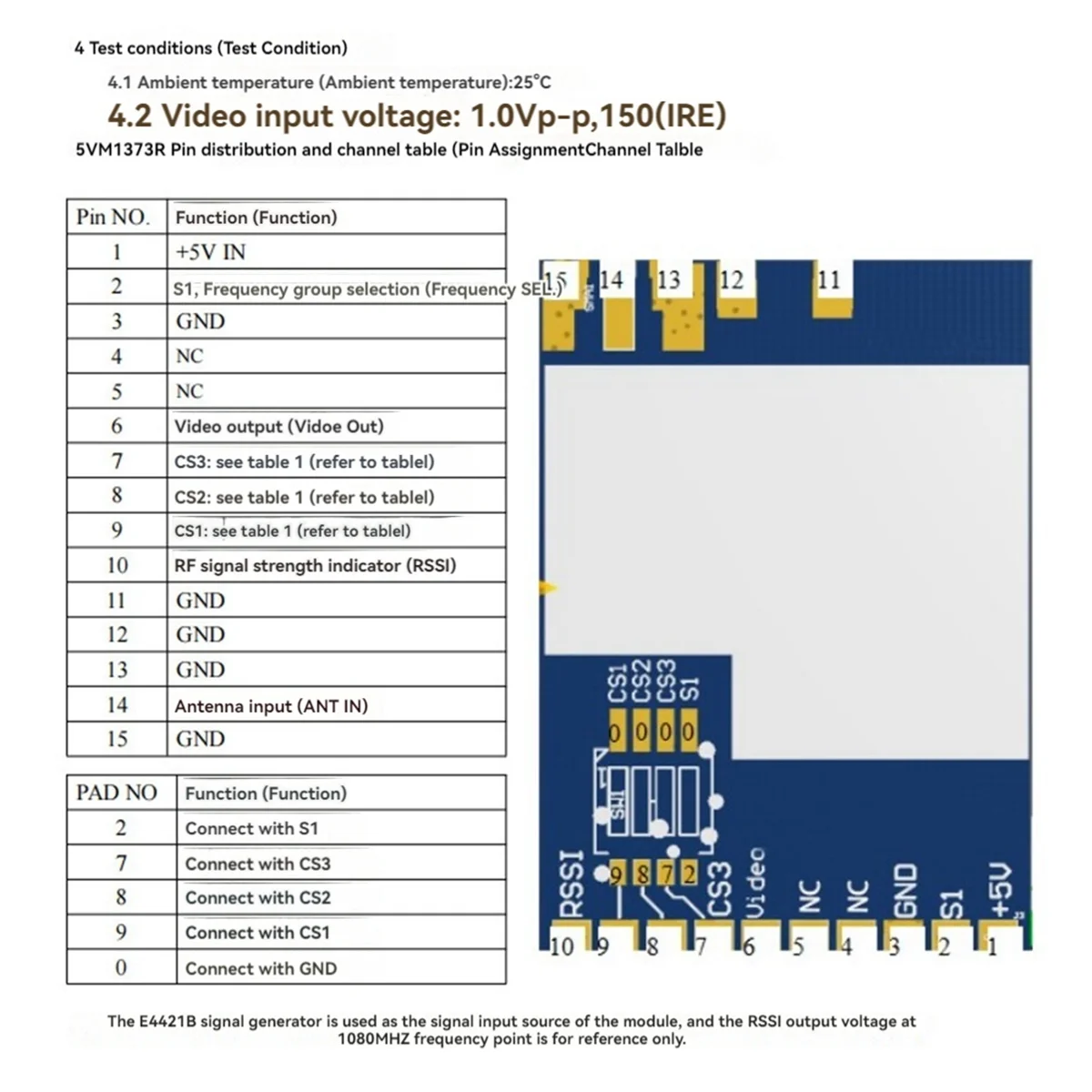 4 Test conditions (Test Condition)

4.1 Ambient temperature (Ambient temperature):25°C

4.2 Video input voltage: 1.0Vp-p,150(IRE)

5VM1373R Pin distribution and channel table (Pin AssignmentChannel Talble

| Pin NO. | Function (Function) |
|---|---|
| 1 | +5V IN |
| 2 | S1, Frequency group selection (Frequency SEL.) |
| 3 | GND |
| 4 | NC |
| 5 | NC |
| 6 | Video output (Vidoe Out) |
| 7 | CS3: see table 1 (refer to tablel) |
| 8 | CS2: see table 1 (refer to tablel) |
| 9 | CS1: see table 1 (refer to tablel) |
| 10 | RF signal strength indicator (RSSI) |
| 11 | GND |
| 12 | GND |
| 13 | GND |
| 14 | Antenna input (ANT IN) |
| 15 | GND |

| PAD NO | Function (Function) |
|---|---|
| 2 | Connect with S1 |
| 7 | Connect with CS3 |
| 8 | Connect with CS2 |
| 9 | Connect with CS1 |
| 0 | Connect with GND |

15 14 13 12 11

CS1 CS2 CS3 S1

0 0 0 0

9 8 7 2

RSSI CS3 Video NC NC GND S1 +5V

10 9 8 7 6 5 4 3 2 1

The E4421B signal generator is used as the signal input source of the module, and the RSSI output voltage at 1080MHZ frequency point is for reference only.