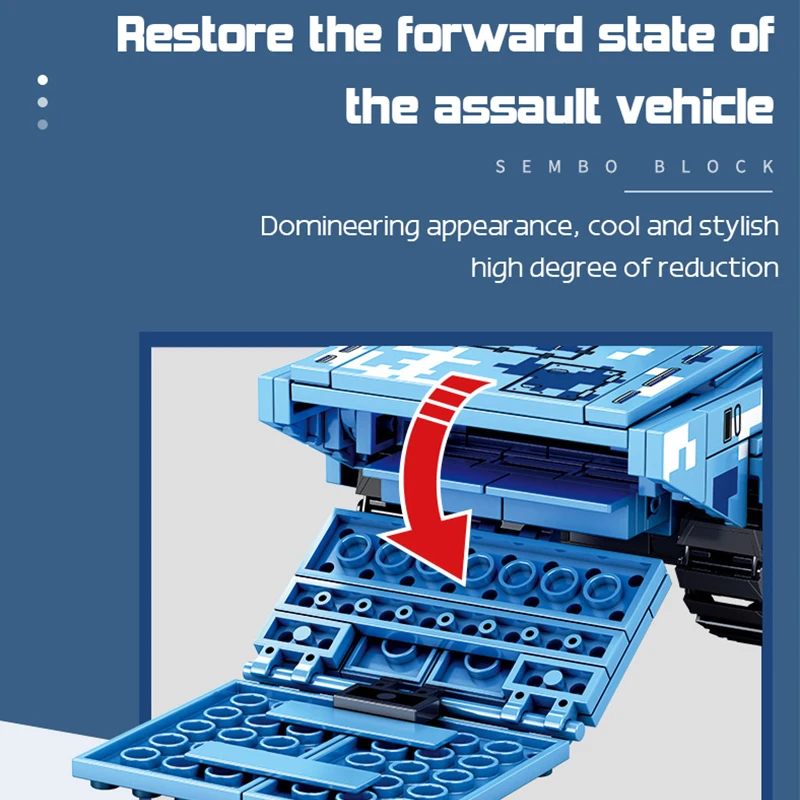 Restore the forward state of the assault vehicle

SEMBO BLOCK

Domineering appearance, cool and stylish
high degree of reduction