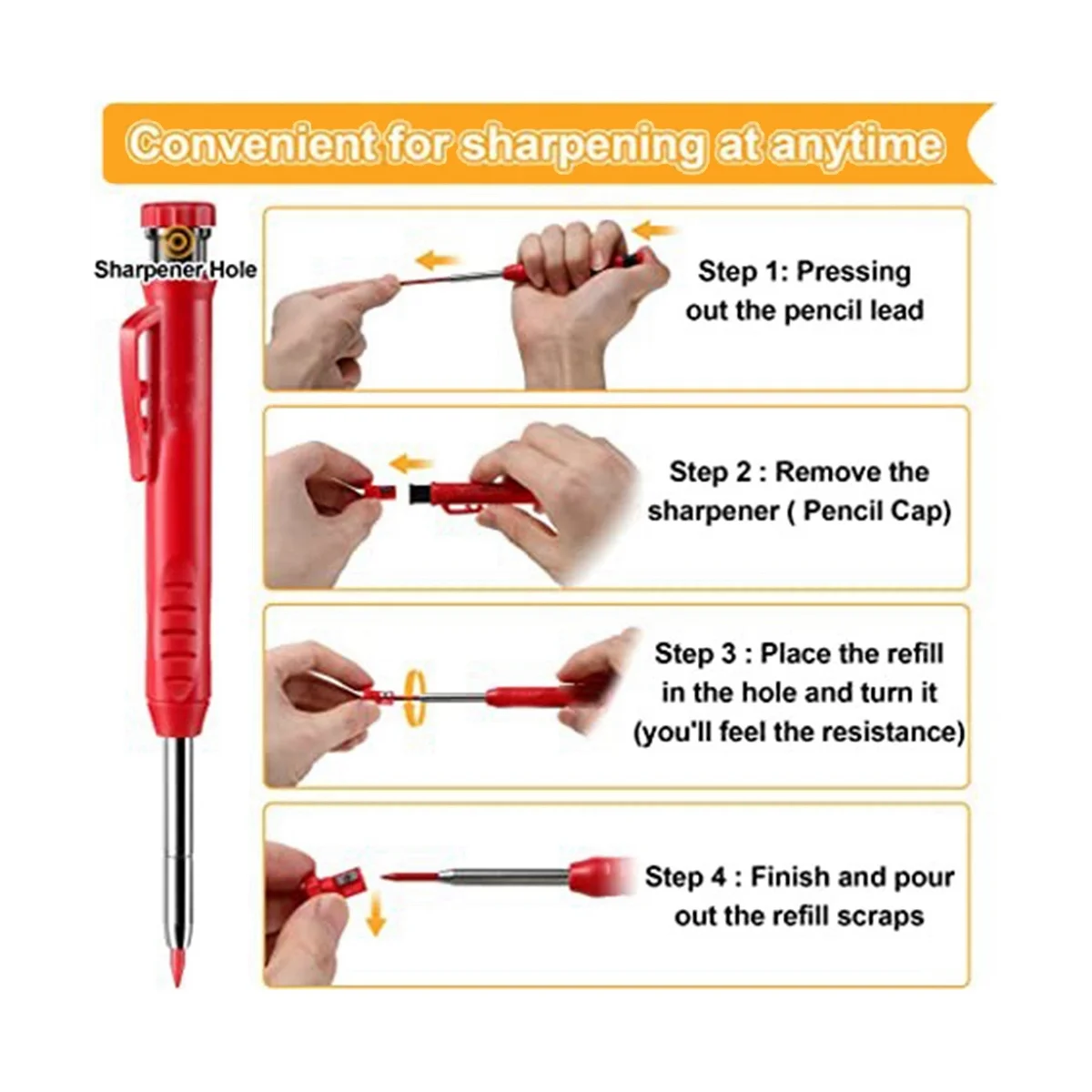 Convenient for sharpening at anytime

Sharpener Hole

Step 1: Pressing out the pencil lead

Step 2 : Remove the sharpener ( Pencil Cap)

Step 3 : Place the refill in the hole and turn it (you'll feel the resistance)

Step 4 : Finish and pour out the refill scraps