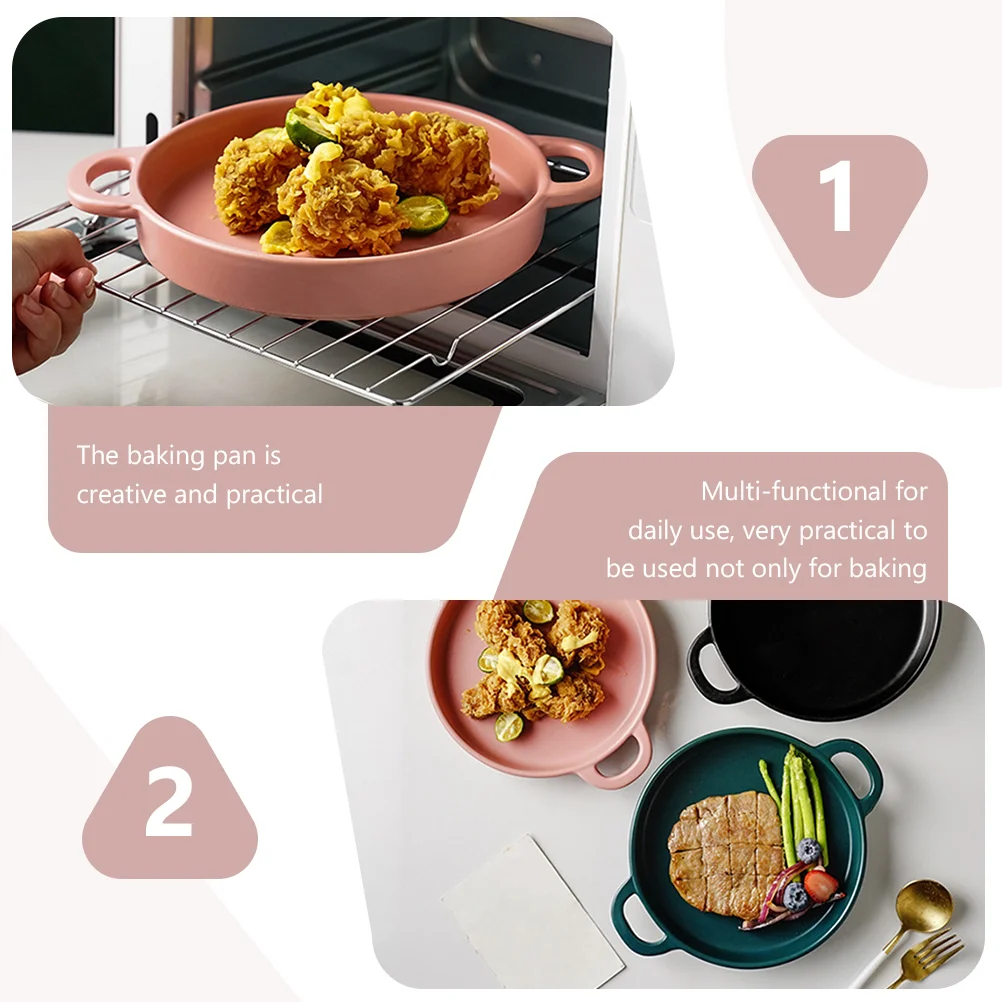 1

The baking pan is creative and practical

Multi-functional for daily use, very practical to be used not only for baking

2