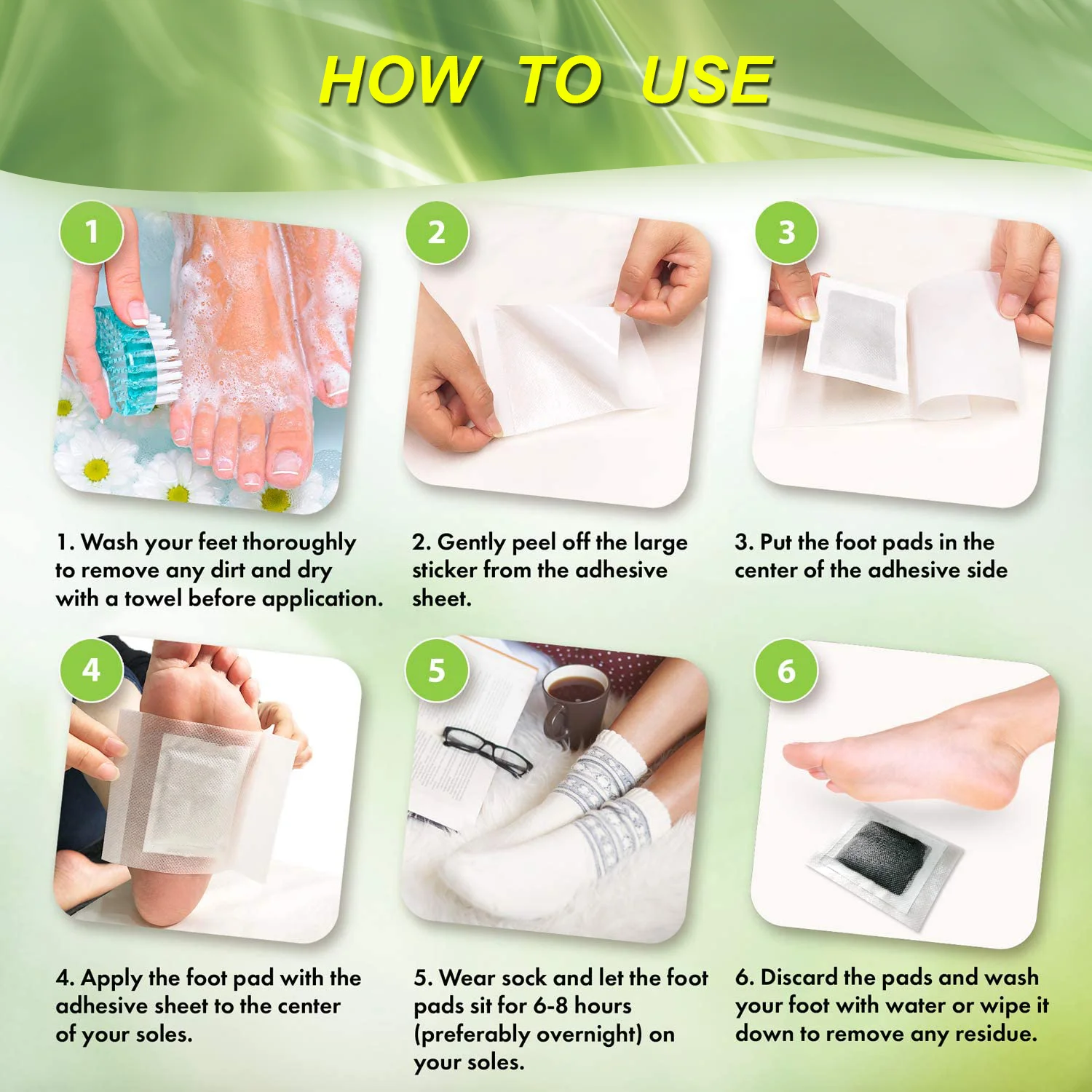 HOW TO USE

1

2

3

1. Wash your feet thoroughly to remove any dirt and dry with a towel before application.

2. Gently peel off the large sticker from the adhesive sheet.

3. Put the foot pads in the center of the adhesive side

4

5

6

4. Apply the foot pad with the adhesive sheet to the center of your soles.

5. Wear sock and let the foot pads sit for 6-8 hours (preferably overnight) on your soles.

6. Discard the pads and wash your foot with water or wipe it down to remove any residue.