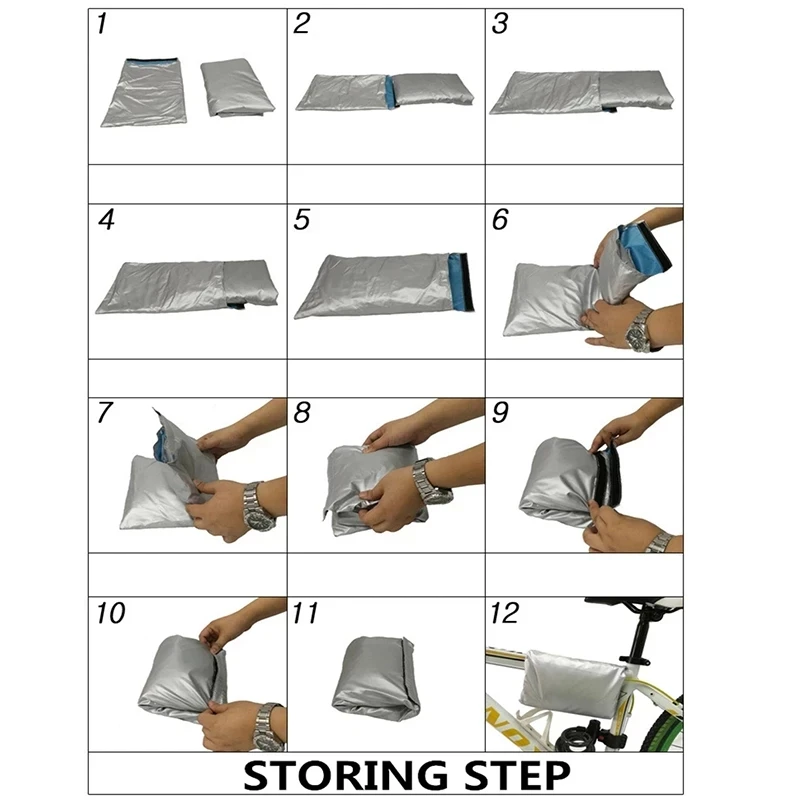 1

2

3

4

5

6

7

8

9

10

11

12

STORING STEP