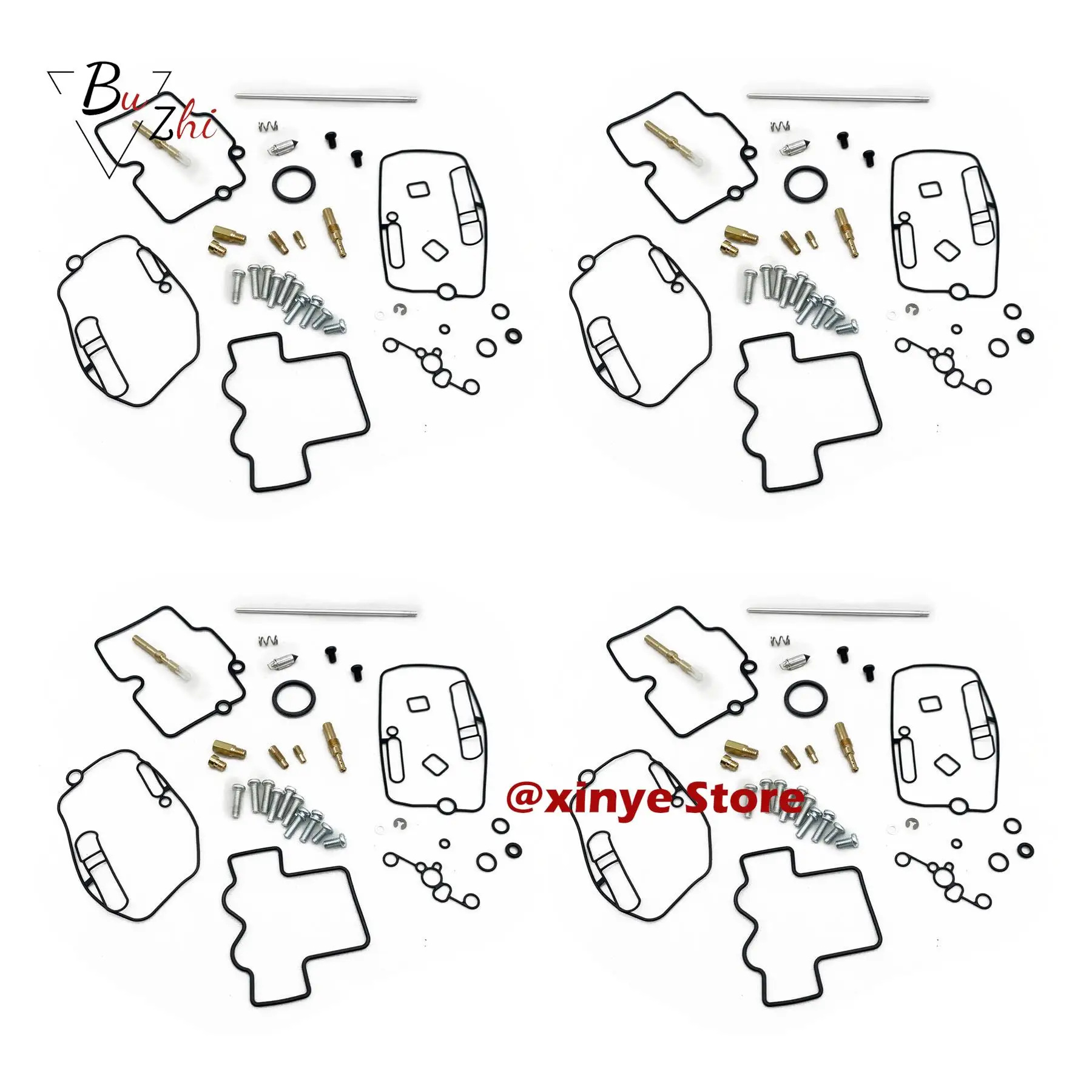 Bu Zhi

@xinye Store