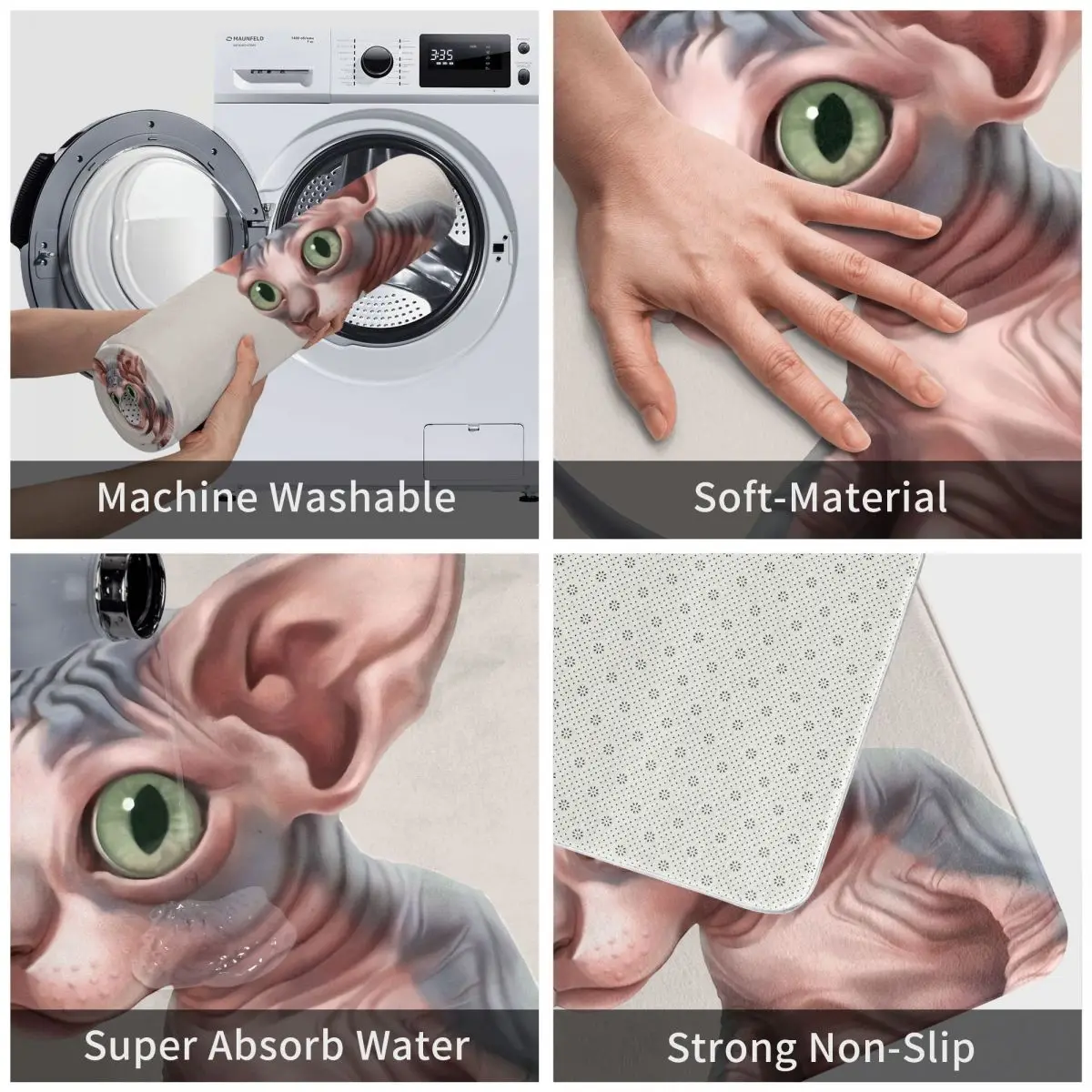 MAUNFELD

3:35

Machine Washable

Soft-Material

Super Absorb Water

Strong Non-Slip