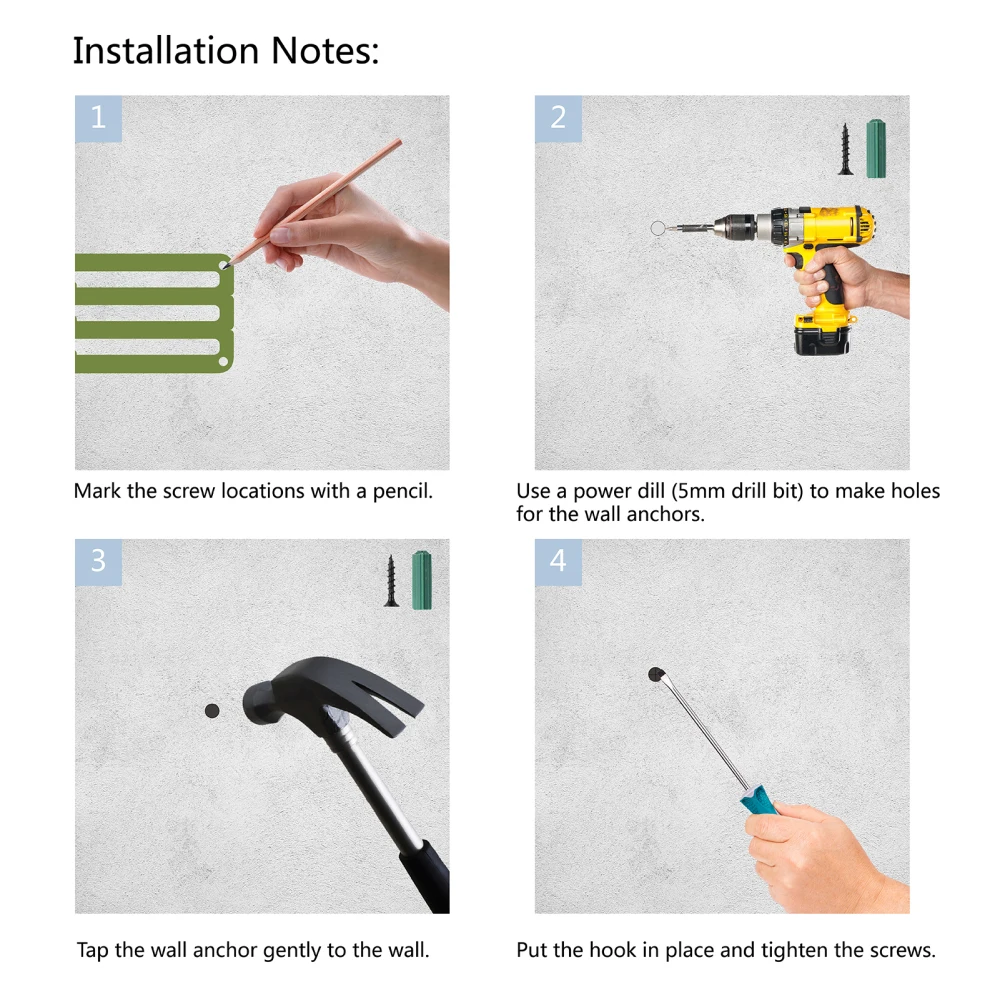 Installation Notes:

1

Mark the screw locations with a pencil.

2

Use a power dill (5mm drill bit) to make holes for the wall anchors.

3

Tap the wall anchor gently to the wall.

4

Put the hook in place and tighten the screws.