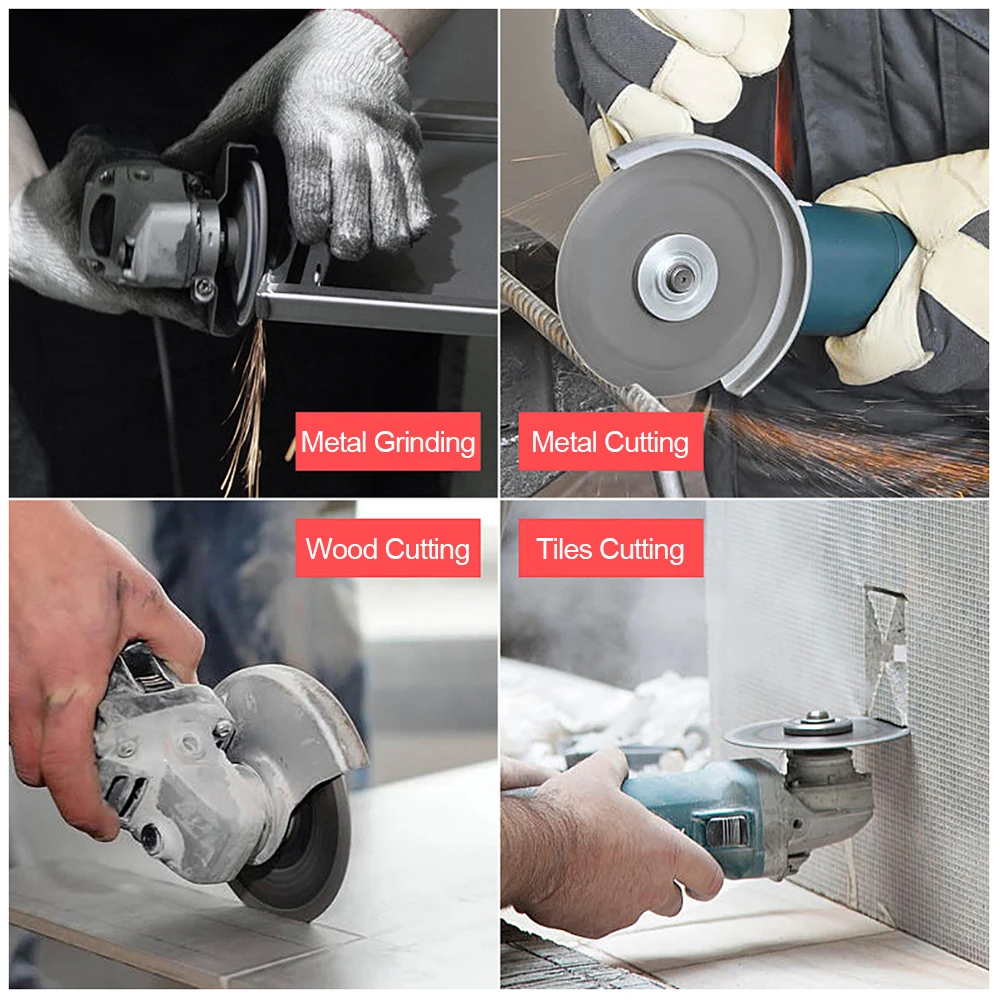 Metal Grinding

Metal Cutting

Wood Cutting

Tiles Cutting