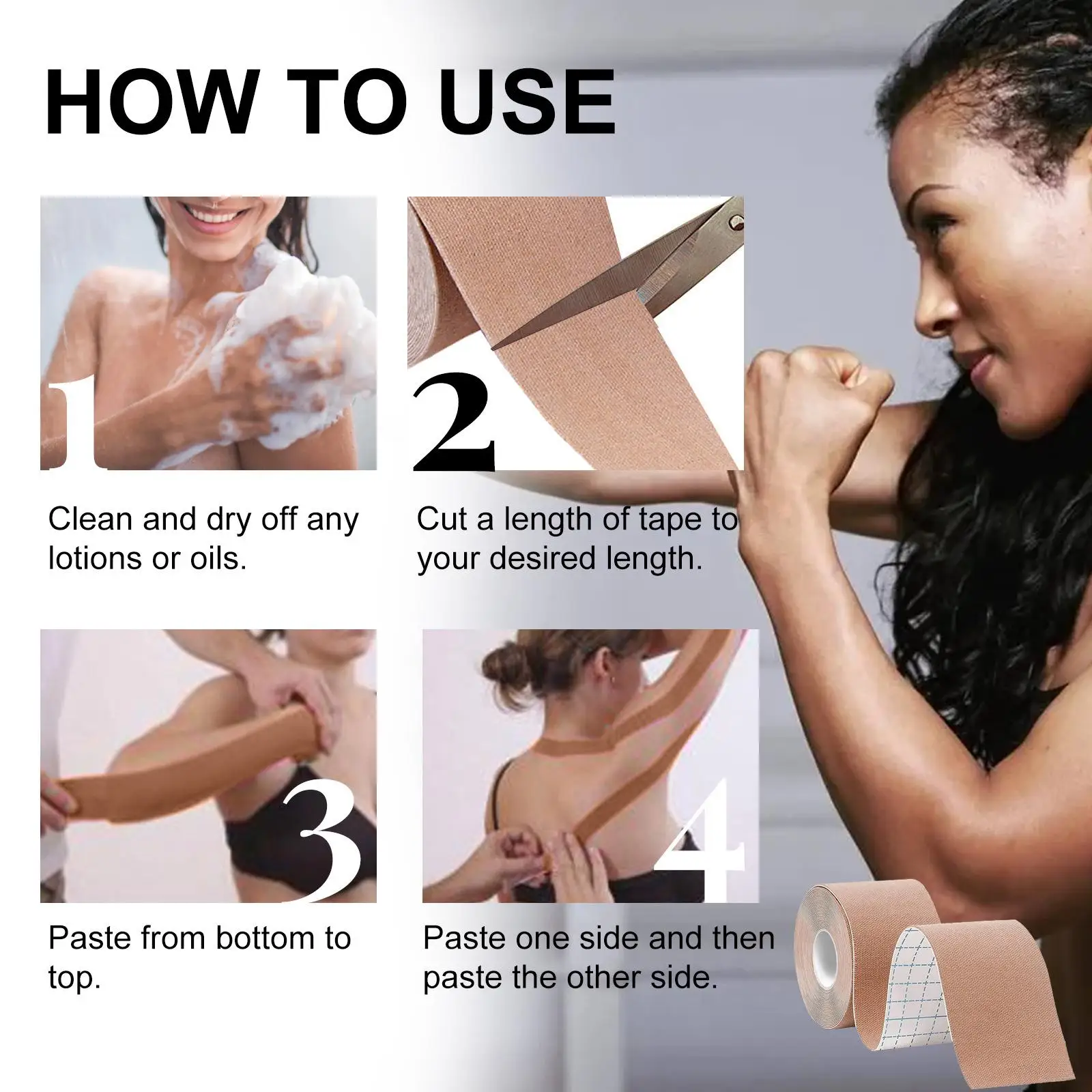 HOW TO USE

1

Clean and dry off any lotions or oils.

2

Cut a length of tape to your desired length.

3

Paste from bottom to top.

4

Paste one side and then paste the other side.