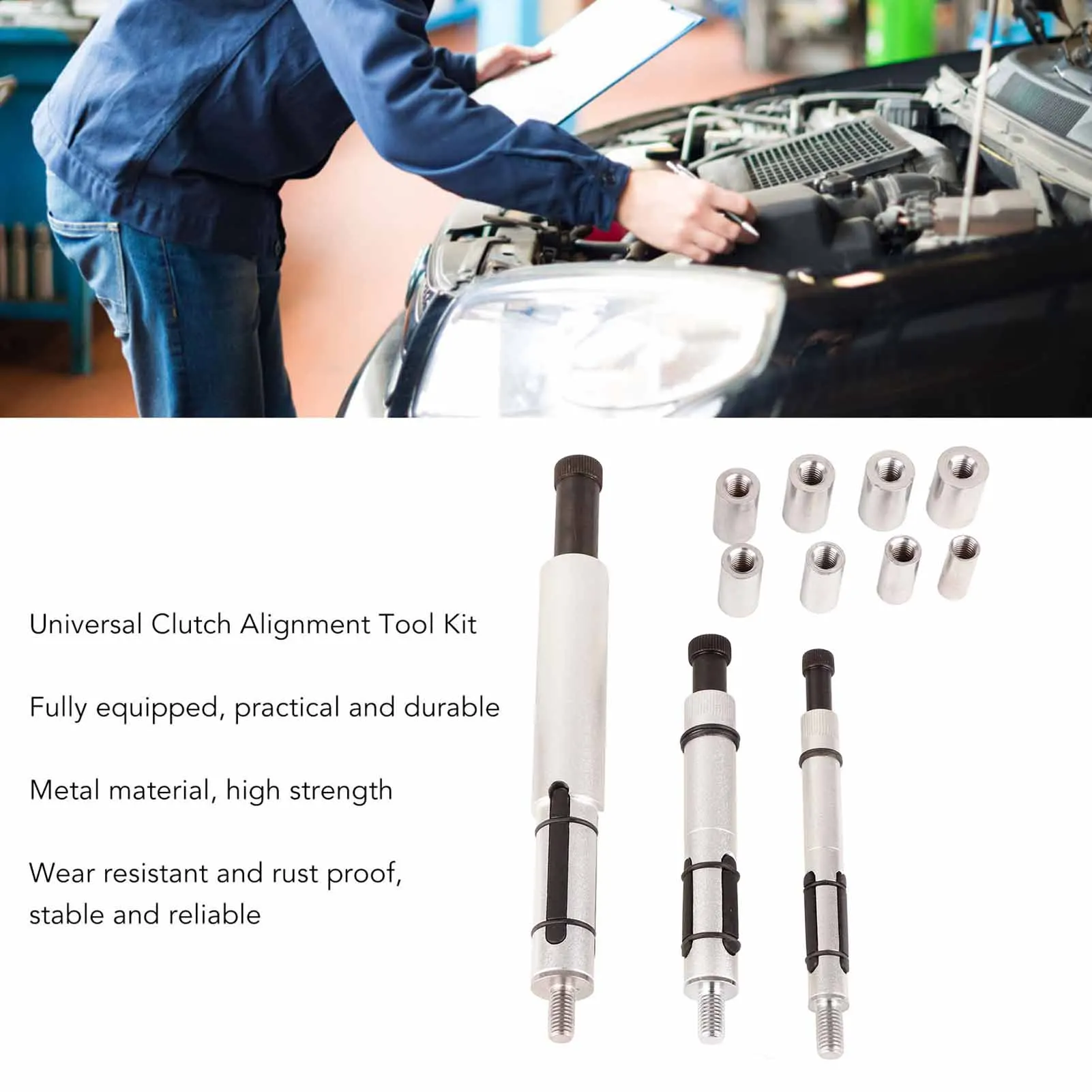 Universal Clutch Alignment Tool Kit

Fully equipped, practical and durable

Metal material, high strength

Wear resistant and rust proof, stable and reliable