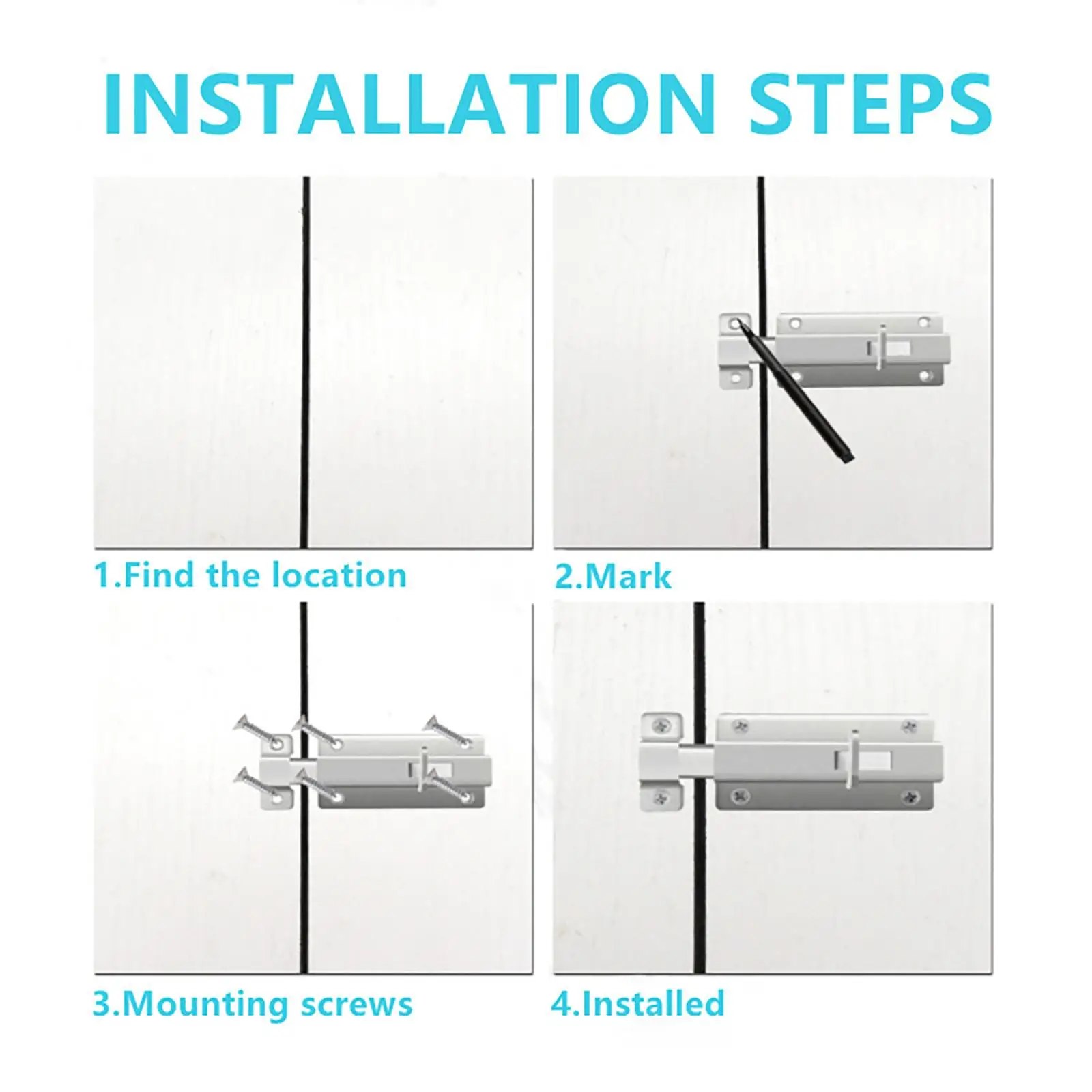 INSTALLATION STEPS

1.Find the location

2.Mark

3.Mounting screws

4.Installed