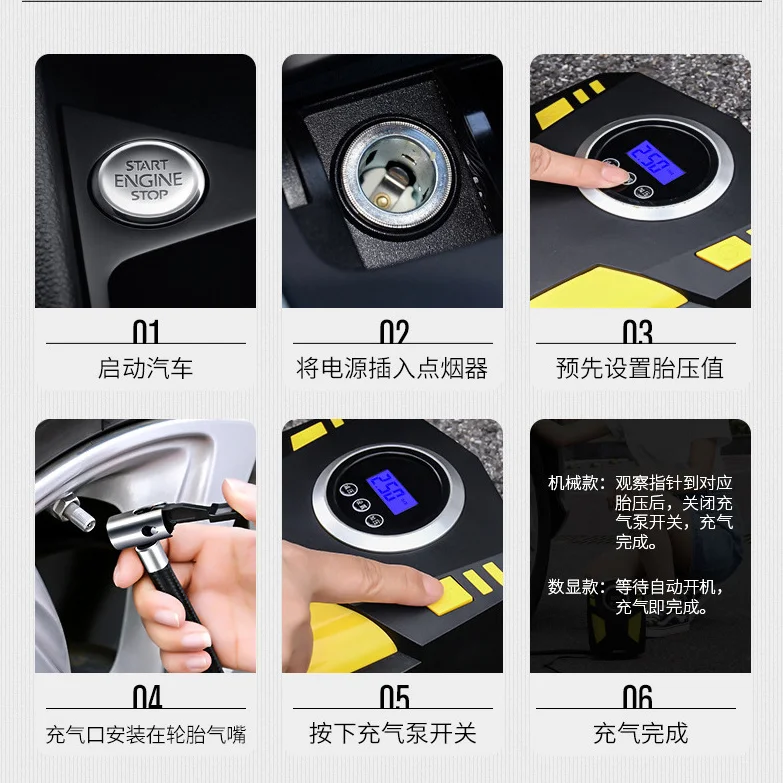 START
ENGINE
STOP

01
启动汽车

02
将电源插入点烟器

25.0

03
预先设置胎压值

04
充气口安装在轮胎气嘴

25.0

05
按下充气泵开关

机械款：观察指针到对应胎压后，关闭充气泵开关，充气完成。

数显款：等待自动开机，充气即完成。

06
充气完成