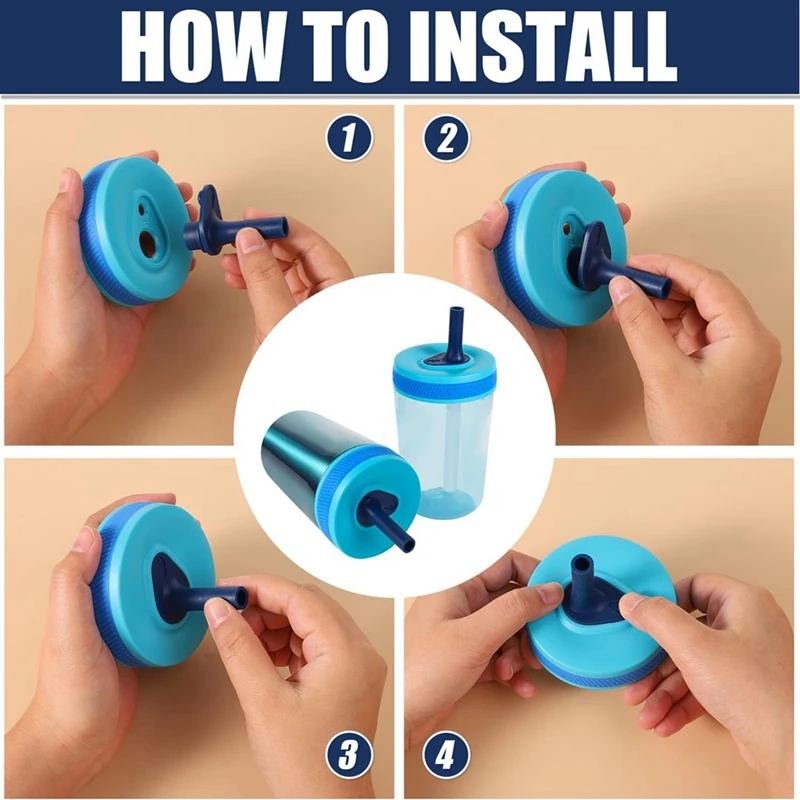 HOW TO INSTALL

1

2

3

4