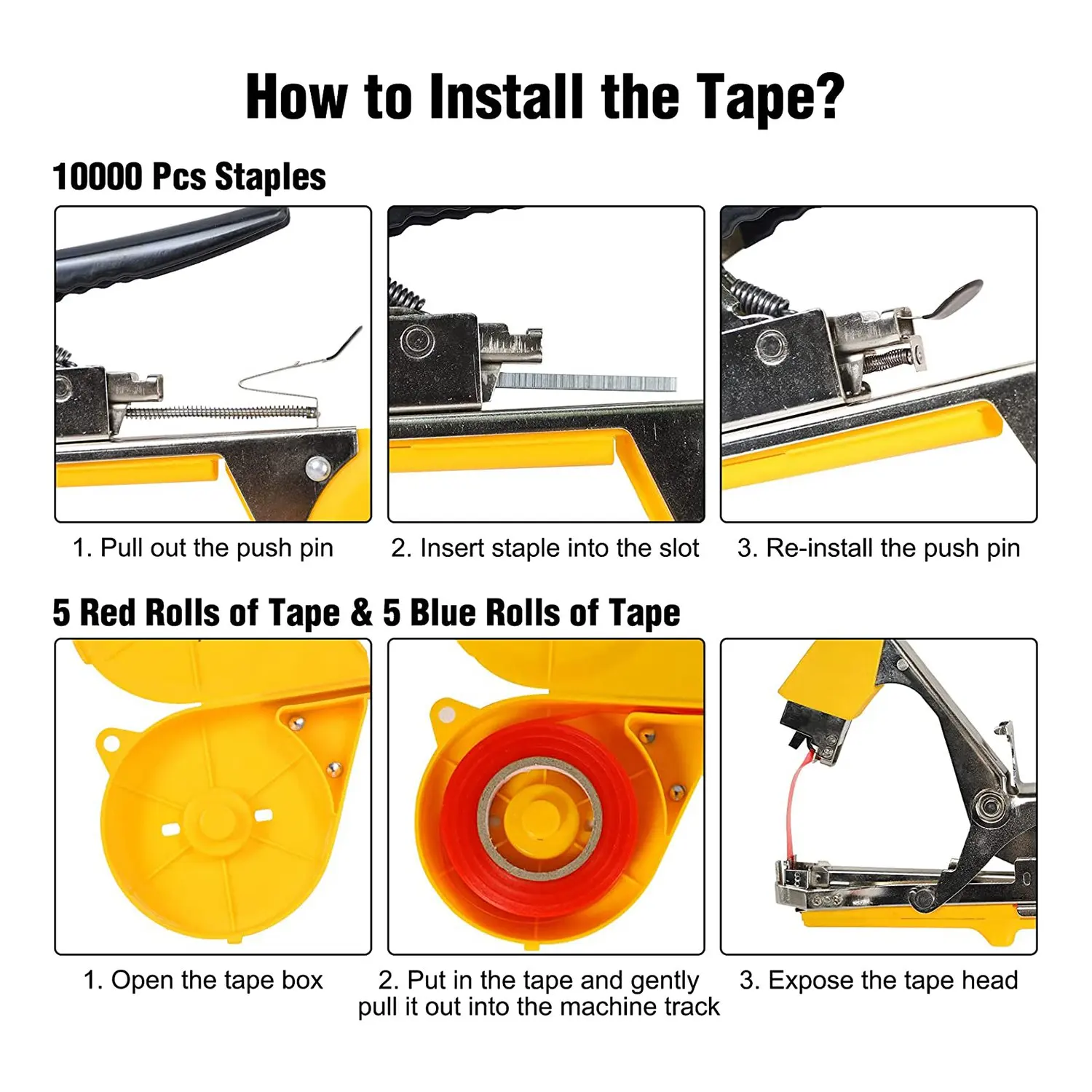 How to Install the Tape?

10000 Pcs Staples

1. Pull out the push pin

2. Insert staple into the slot

3. Re-install the push pin

5 Red Rolls of Tape & 5 Blue Rolls of Tape

1. Open the tape box

2. Put in the tape and gently pull it out into the machine track

3. Expose the tape head