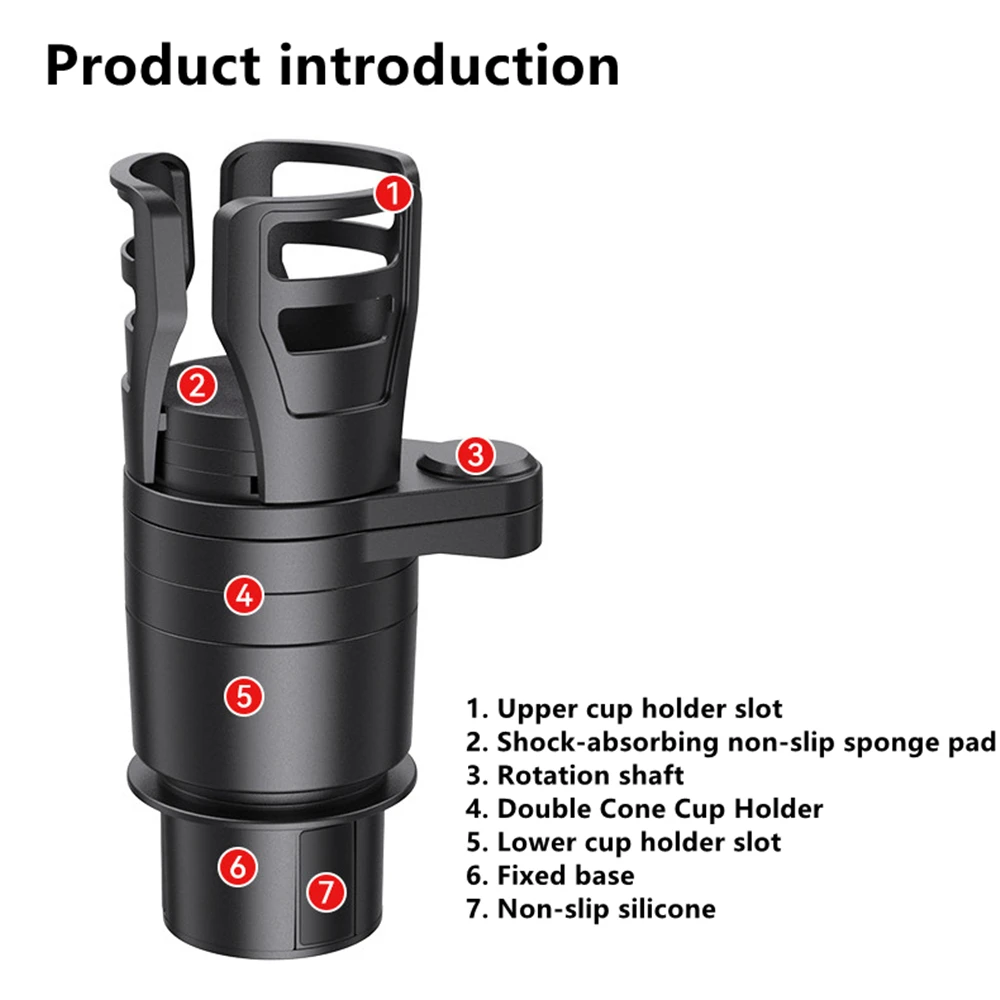 Product introduction

1
2
3
4
5
6
7

1. Upper cup holder slot
2. Shock-absorbing non-slip sponge pad
3. Rotation shaft
4. Double Cone Cup Holder
5. Lower cup holder slot
6. Fixed base
7. Non-slip silicone