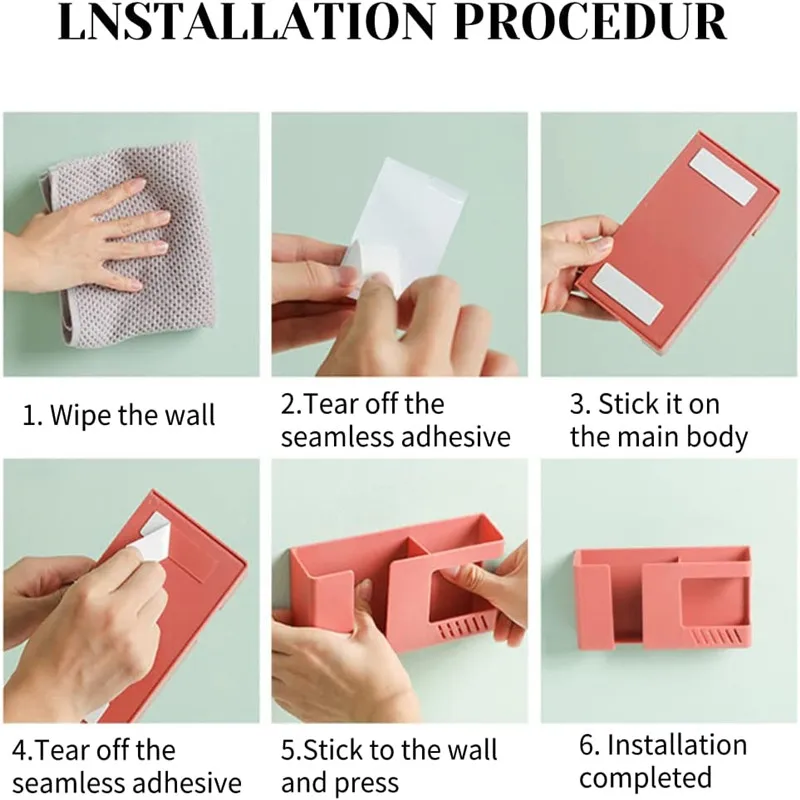 LNSTALLATION PROCEDUR

1. Wipe the wall

2.Tear off the seamless adhesive

3. Stick it on the main body

4.Tear off the seamless adhesive

5.Stick to the wall and press

6. Installation completed