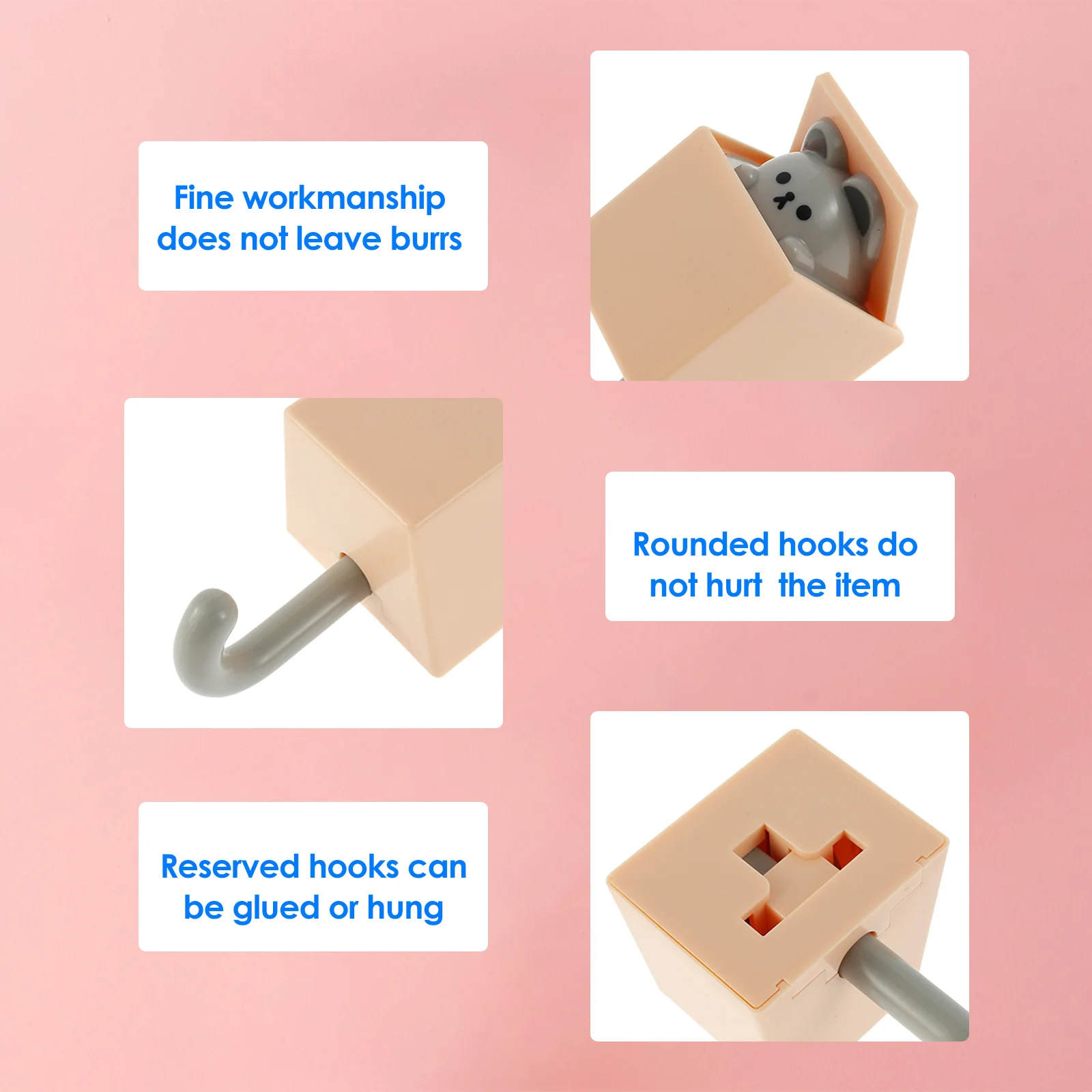 Fine workmanship does not leave burrs

Rounded hooks do not hurt  the item

Reserved hooks can be glued or hung