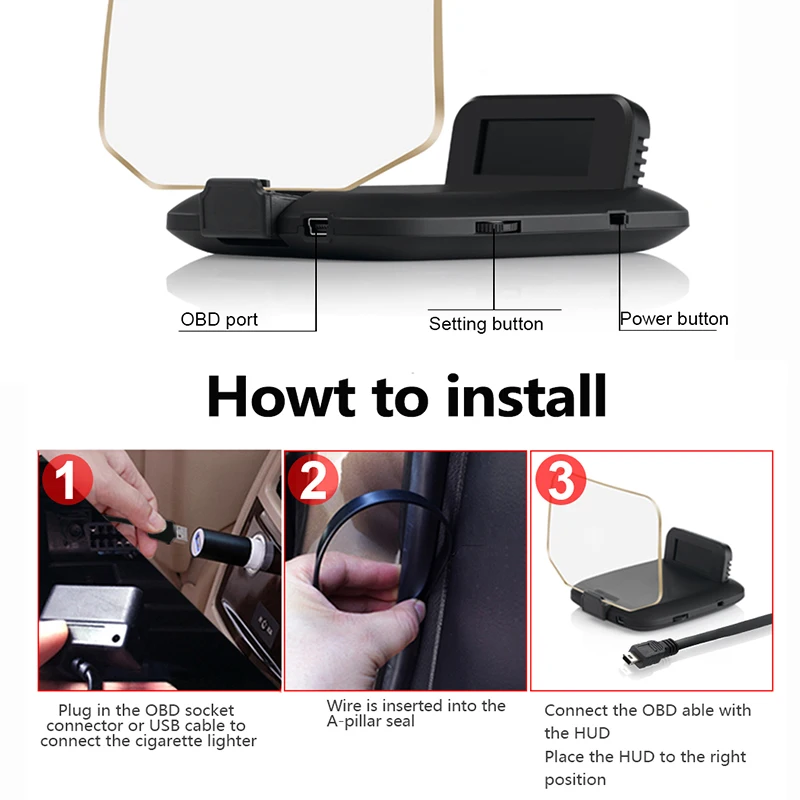 OBD port

Setting button

Power button

Howt to install

1

2

3

Plug in the OBD socket connector or USB cable to connect the cigarette lighter

Wire is inserted into the A-pillar seal

Connect the OBD able with the HUD
Place the HUD to the right position