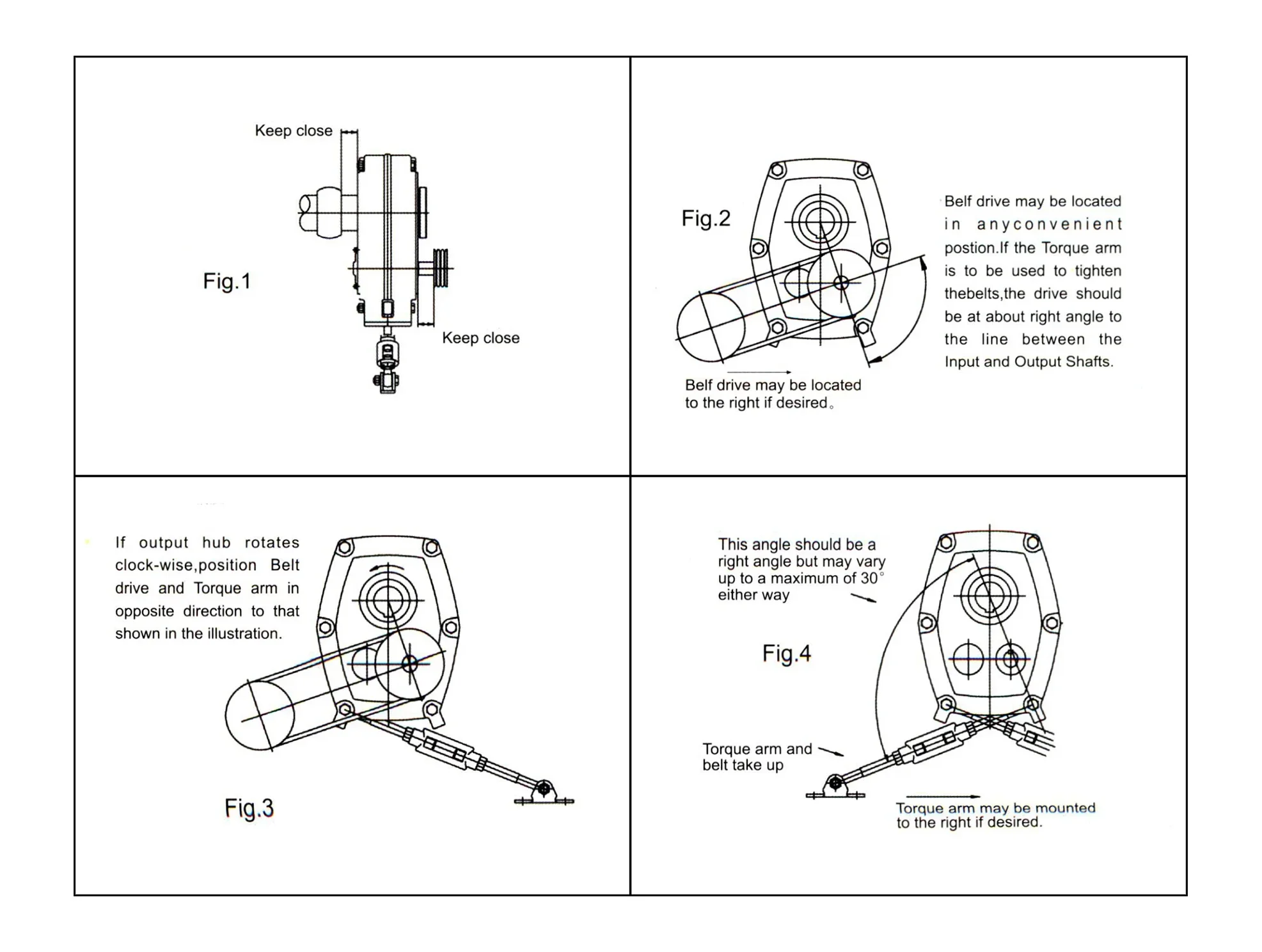 Keep close

Fig.1

Keep close

Fig.2

Belf drive may be located in anyconvenient postion.If the Torque arm is to be used to tighten thebelts,the drive should be at about right angle to the line between the Input and Output Shafts.

Belf drive may be located to the right if desired。

If output hub rotates clock-wise,position Belt drive and Torque arm in opposite direction to that shown in the illustration.

Fig.3

This angle should be a right angle but may vary up to a maximum of 30° either way

Fig.4

Torque arm and belt take up

Torque arm may be mounted to the right if desired.