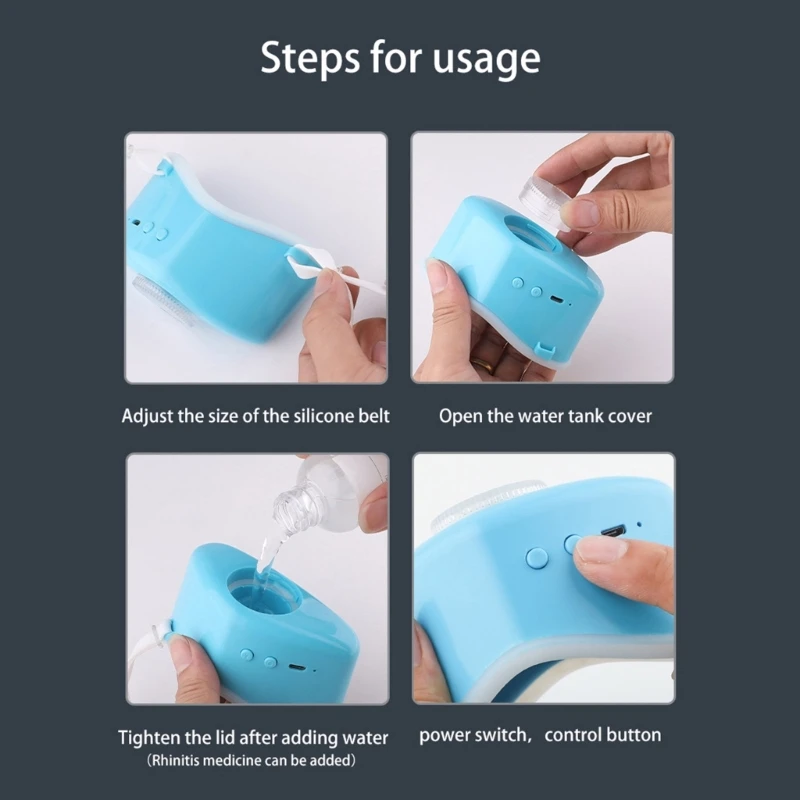 Steps for usage

Adjust the size of the silicone belt

Open the water tank cover

Tighten the lid after adding water
(Rhinitis medicine can be added)

power switch, control button