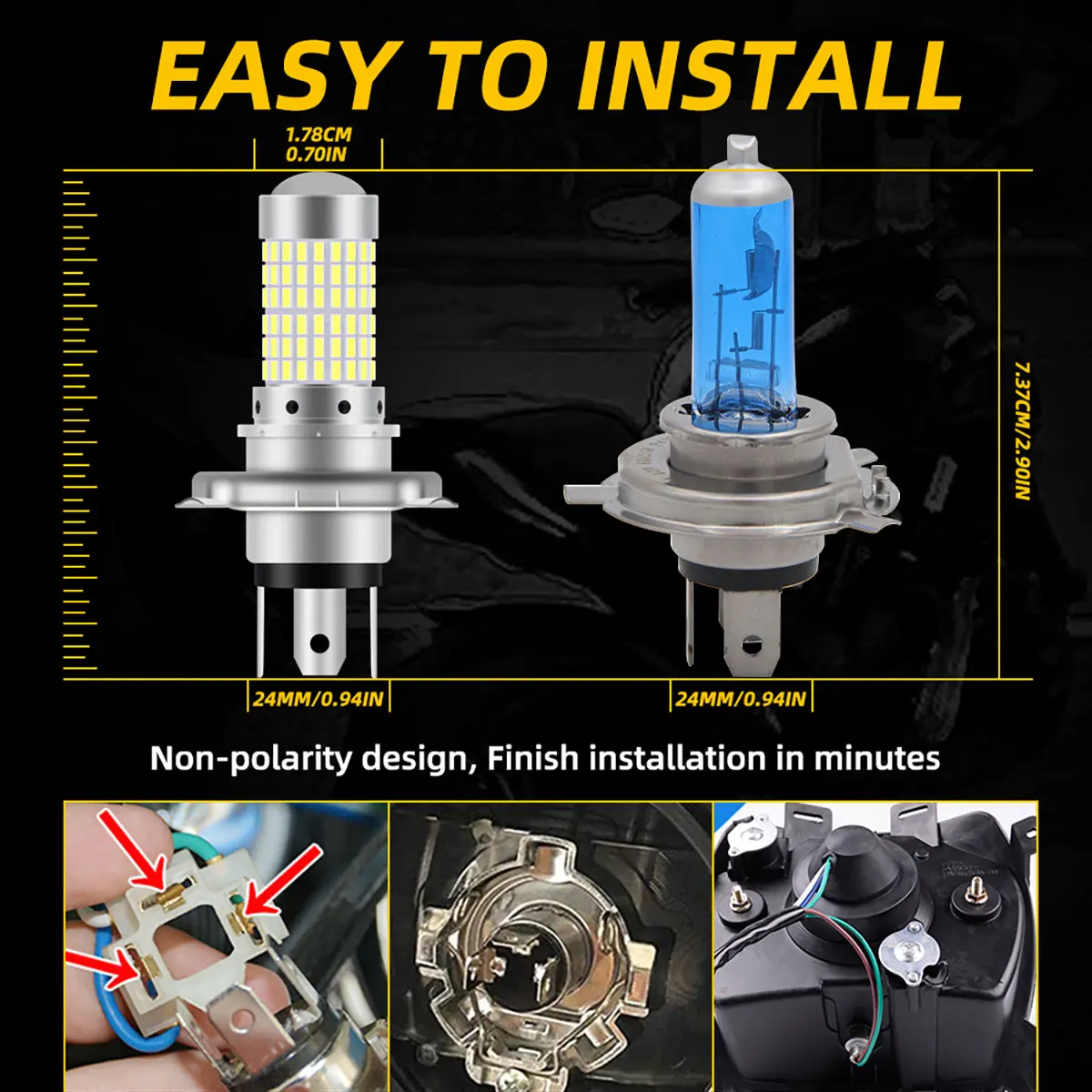 EASY TO INSTALL

1.78CM
0.70IN

7.37CM/2.90IN

24MM/0.94IN

24MM/0.94IN

Non-polarity design, Finish installation in minutes