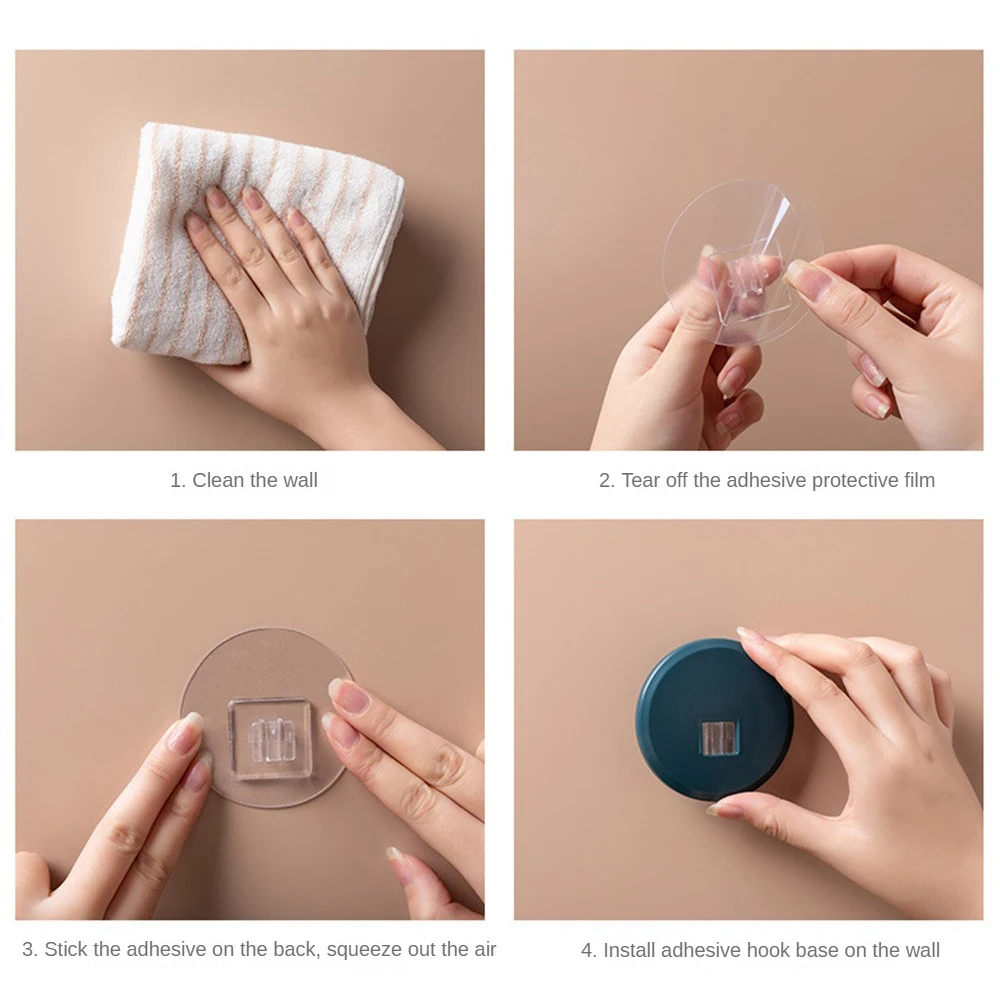 1. Clean the wall

2. Tear off the adhesive protective film

3. Stick the adhesive on the back, squeeze out the air

4. Install adhesive hook base on the wall