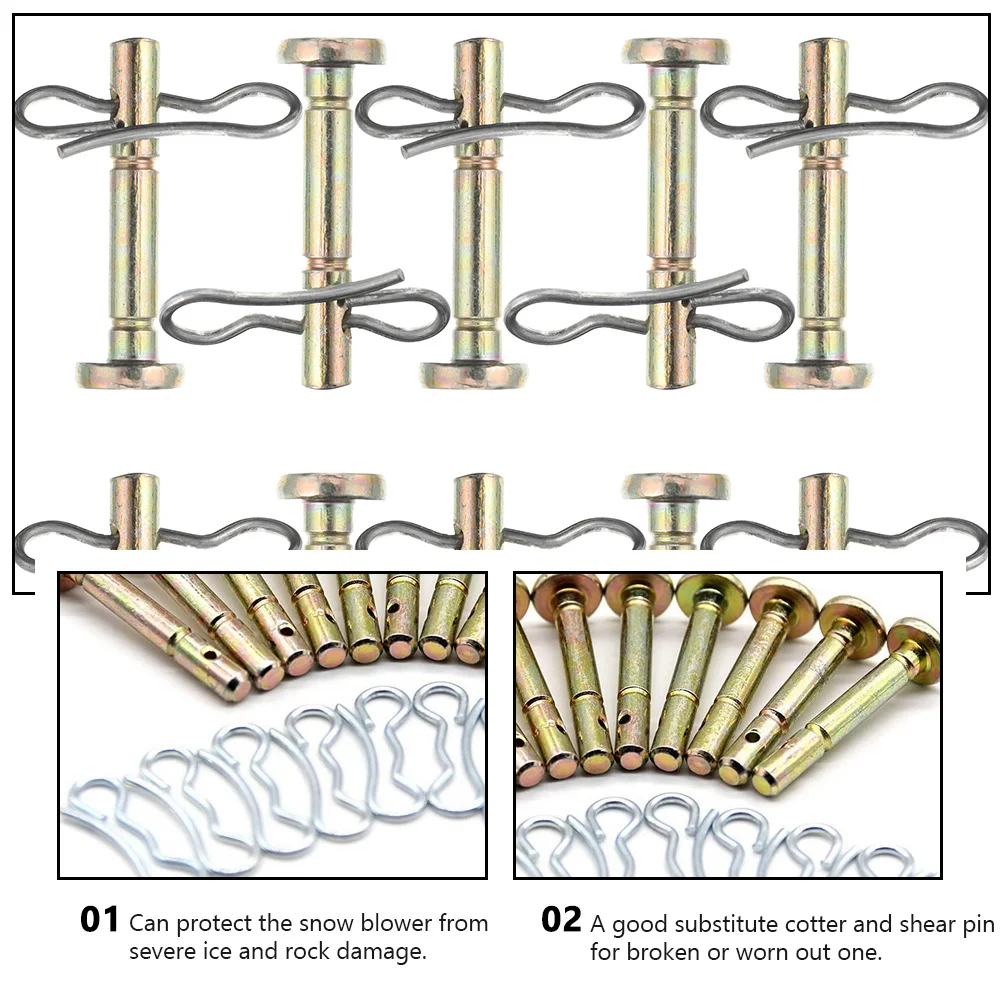 01 Can protect the snow blower from severe ice and rock damage.

02 A good substitute cotter and shear pin for broken or worn out one.