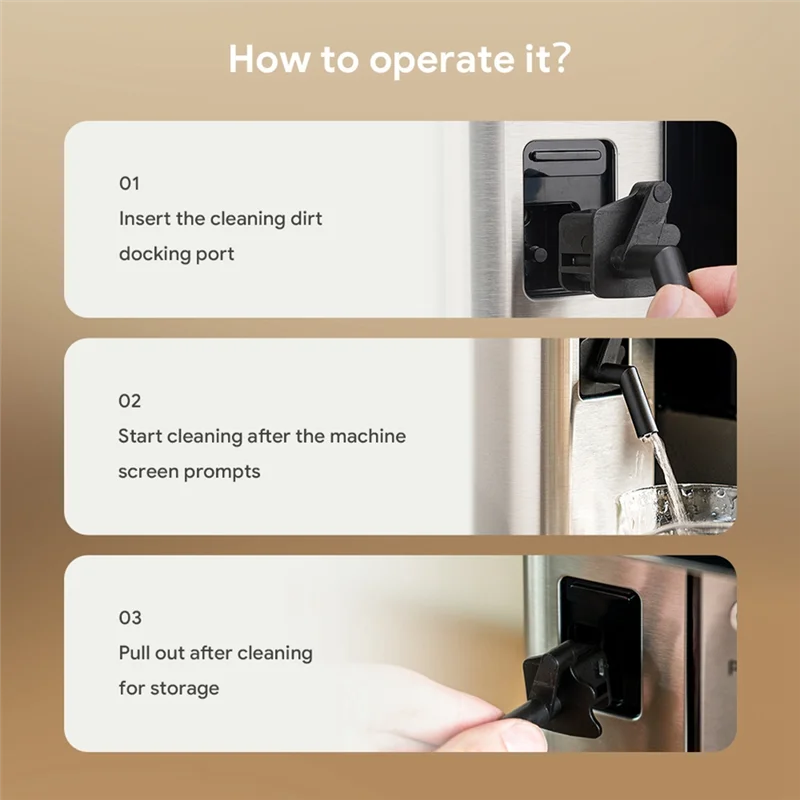 How to operate it?

01
Insert the cleaning dirt docking port

02
Start cleaning after the machine screen prompts

03
Pull out after cleaning for storage