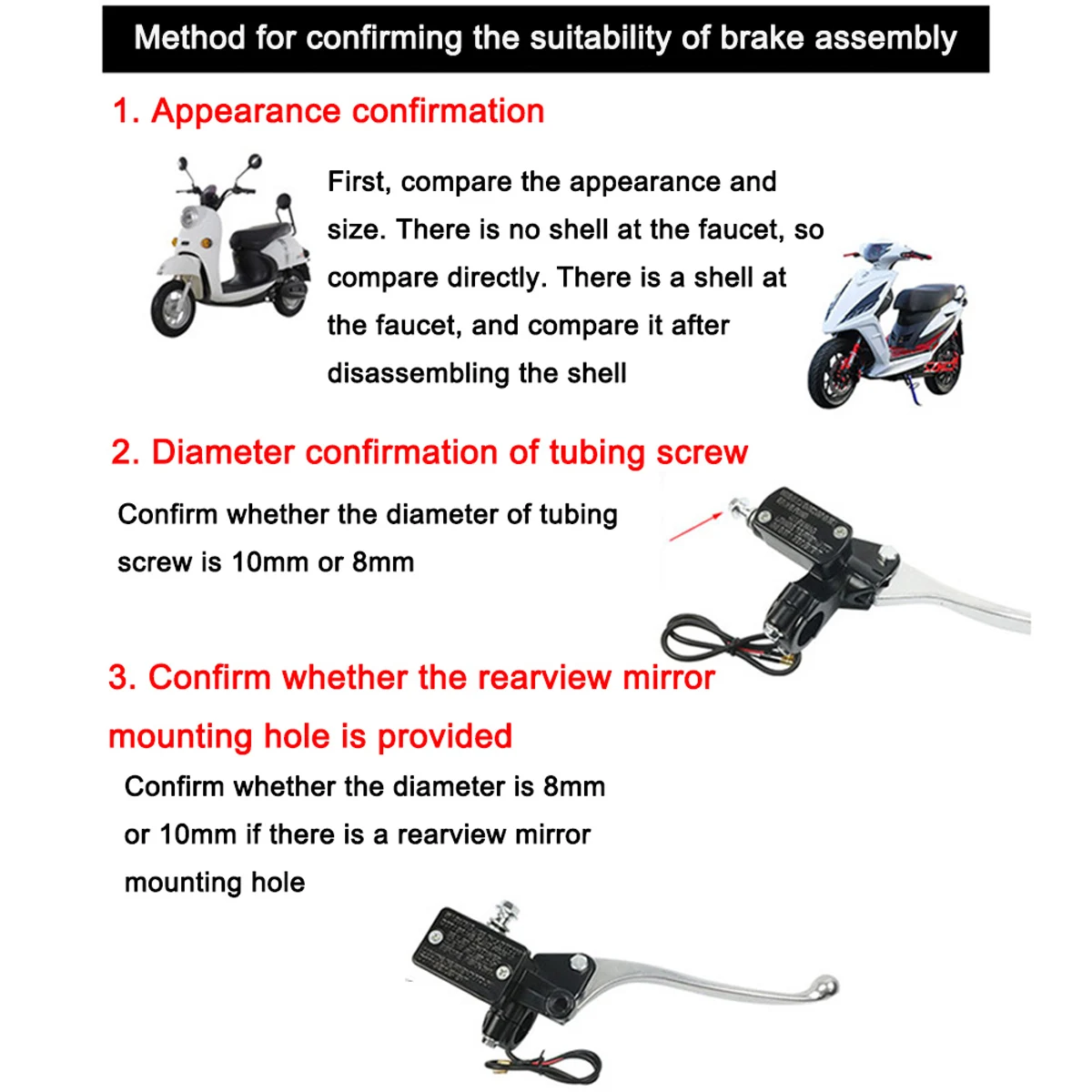 Method for confirming the suitability of brake assembly

1. Appearance confirmation

First, compare the appearance and size. There is no shell at the faucet, so compare directly. There is a shell at the faucet, and compare it after disassembling the shell

2. Diameter confirmation of tubing screw

Confirm whether the diameter of tubing screw is 10mm or 8mm

3. Confirm whether the rearview mirror mounting hole is provided

Confirm whether the diameter is 8mm or 10mm if there is a rearview mirror mounting hole