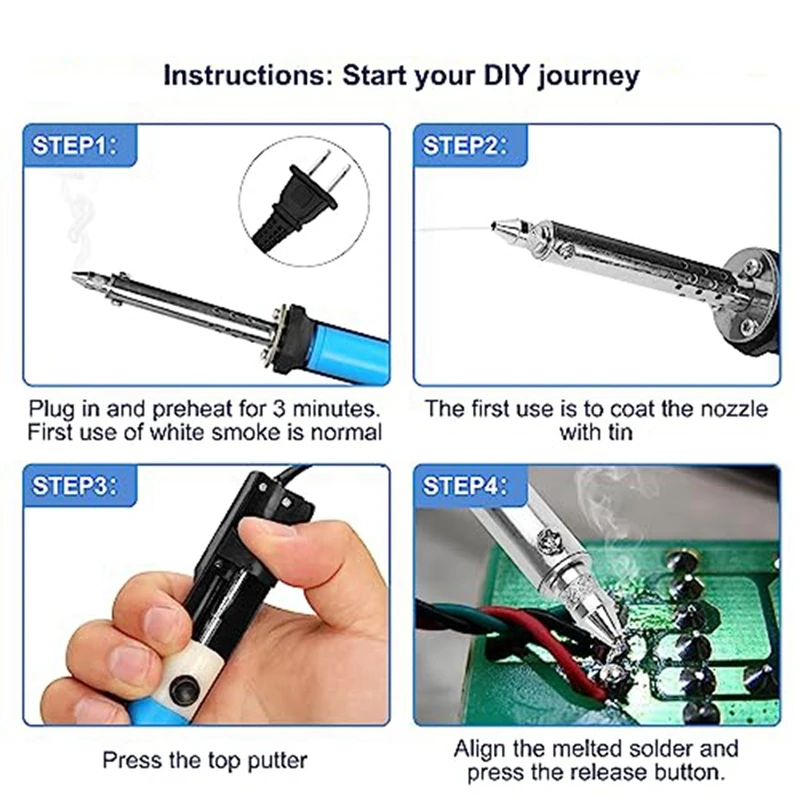 Instructions: Start your DIY journey

STEP1:

Plug in and preheat for 3 minutes. First use of white smoke is normal

STEP2:

The first use is to coat the nozzle with tin

STEP3:

Press the top putter

STEP4:

Align the melted solder and press the release button.