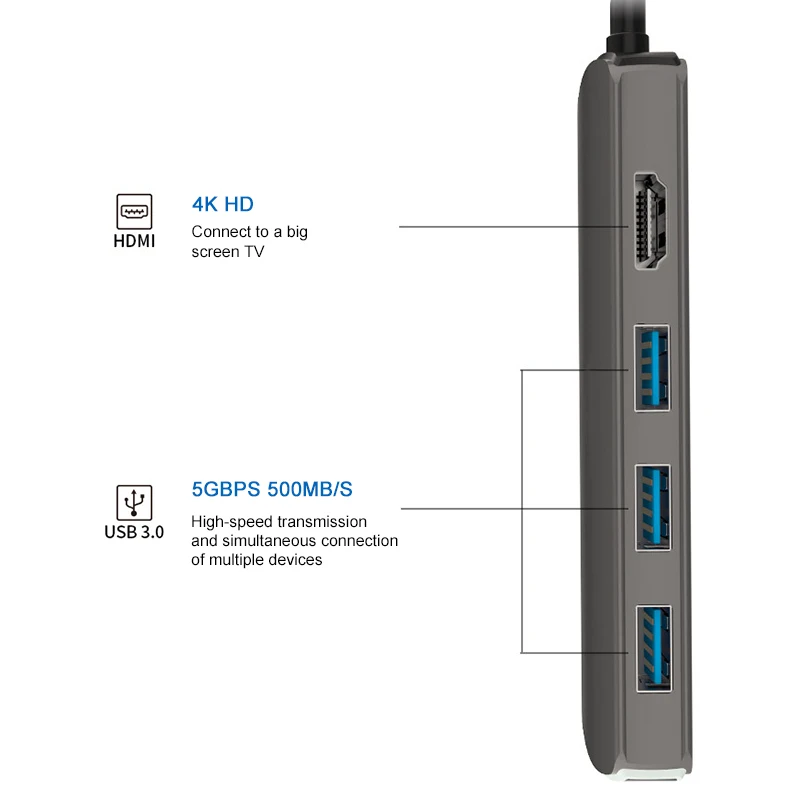 HDMI

4K HD

Connect to a big screen TV

USB 3.0

5GBPS 500MB/S

High-speed transmission and simultaneous connection of multiple devices