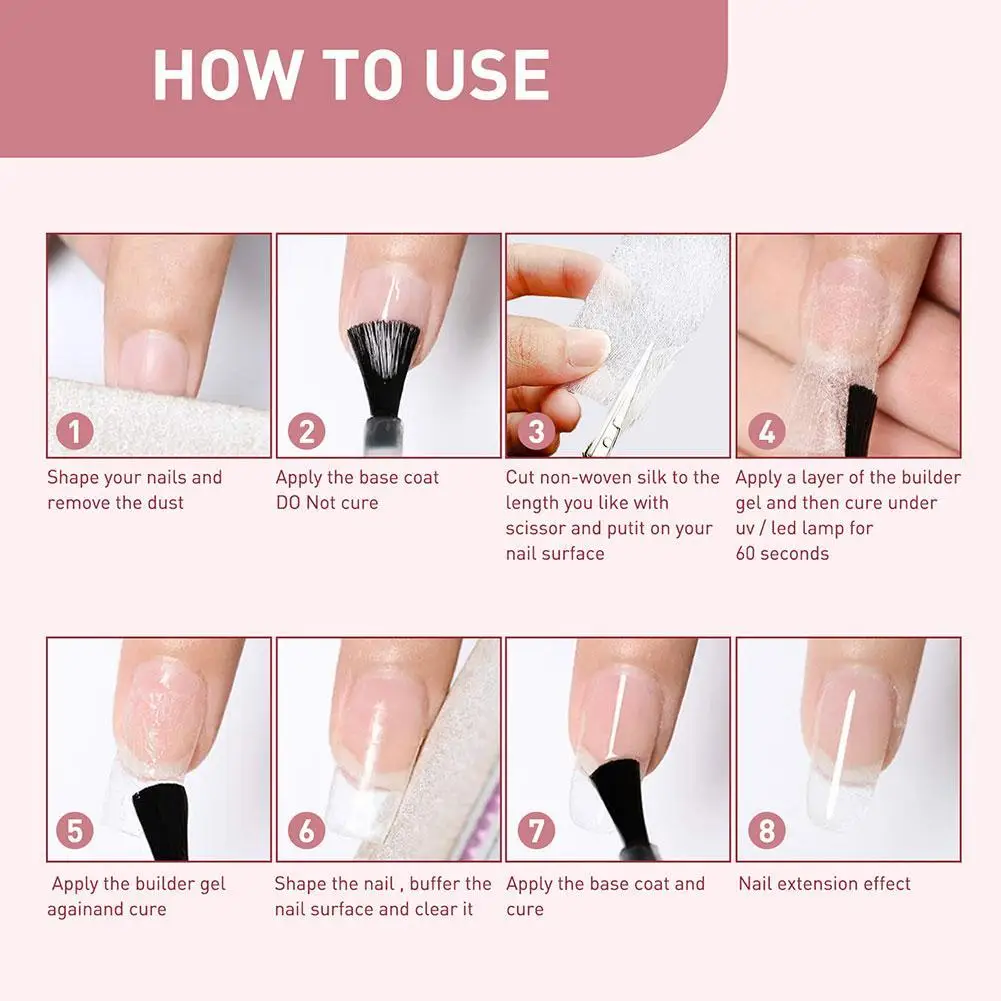 HOW TO USE

1
Shape your nails and remove the dust

2
Apply the base coat DO Not cure

3
Cut non-woven silk to the length you like with scissor and putit on your nail surface

4
Apply a layer of the builder gel and then cure under uv / led lamp for 60 seconds

5
Apply the builder gel againand cure

6
Shape the nail , buffer the nail surface and clear it

7
Apply the base coat and cure

8
Nail extension effect