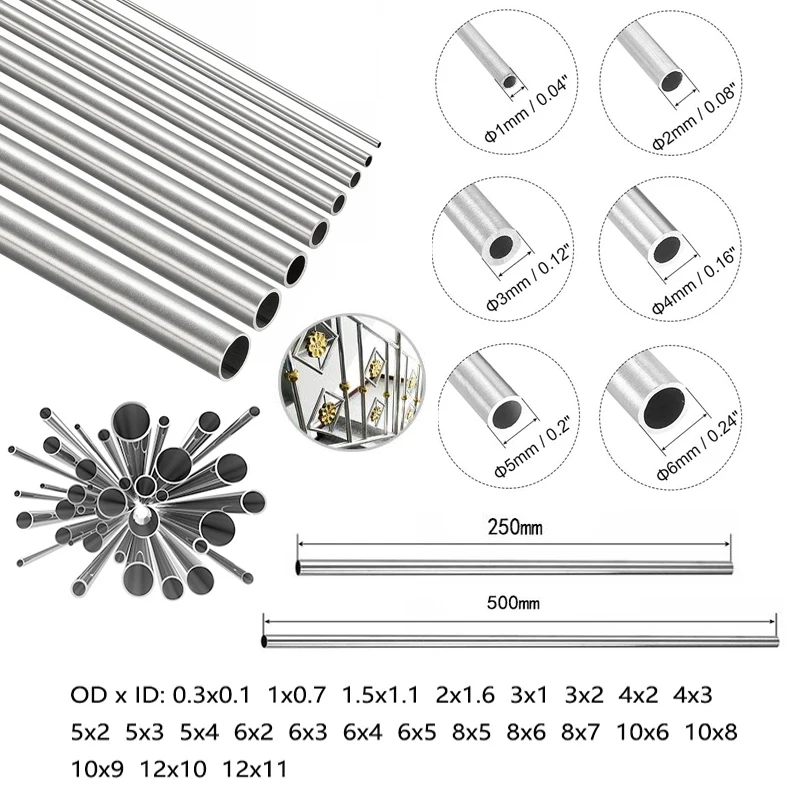 Φ1mm / 0.04"

Φ2mm / 0.08"

Φ3mm / 0.12"

Φ4mm / 0.16"

Φ5mm / 0.2"

Φ6mm / 0.24"

250mm

500mm

OD x ID: 0.3x0.1 1x0.7 1.5x1.1 2x1.6 3x1 3x2 4x2 4x3 5x2 5x3 5x4 6x2 6x3 6x4 6x5 8x5 8x6 8x7 10x6 10x8 10x9 12x10 12x11