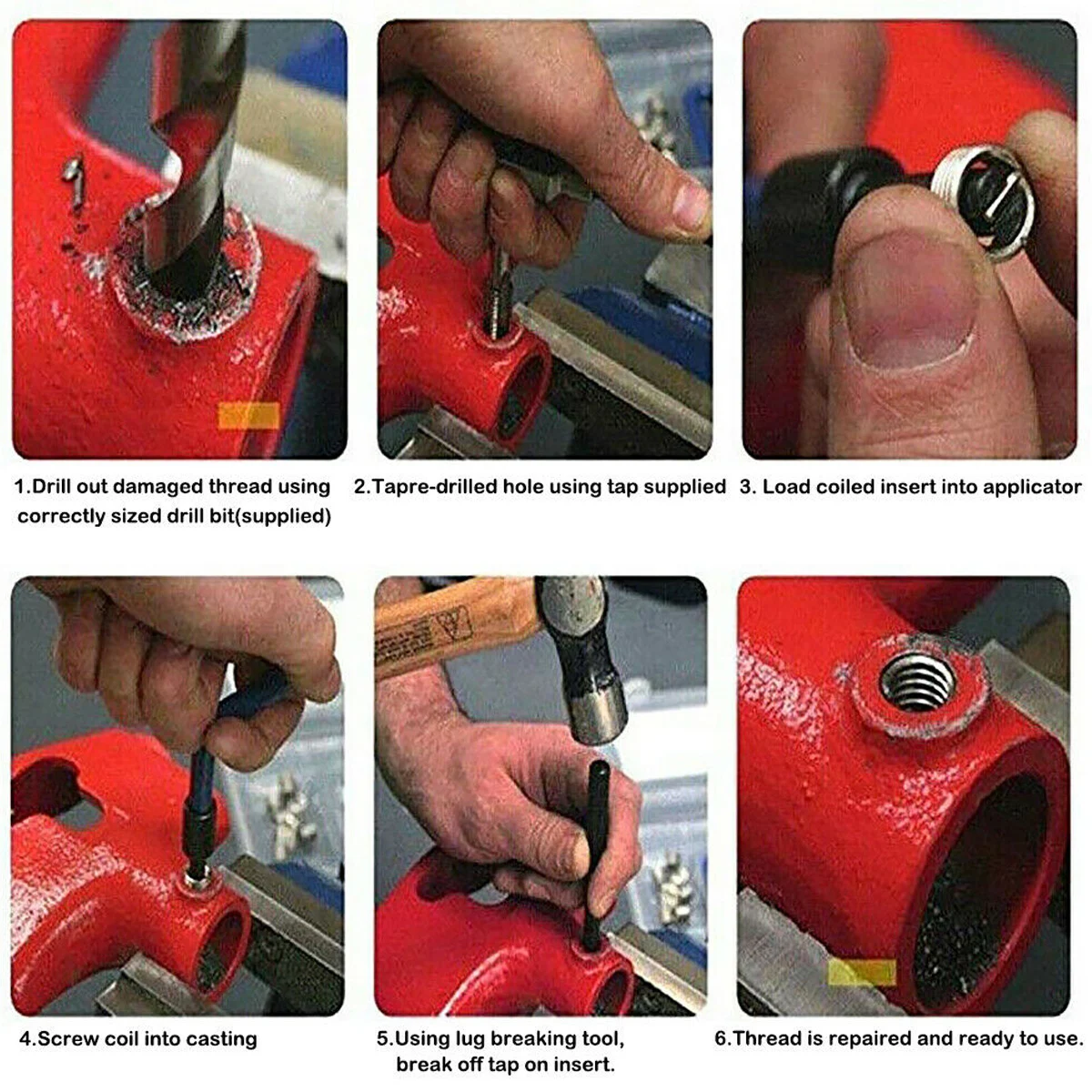 1.Drill out damaged thread using correctly sized drill bit(supplied)

2.Tapre-drilled hole using tap supplied

3. Load coiled insert into applicator

4.Screw coil into casting

5.Using lug breaking tool, break off tap on insert.

6.Thread is repaired and ready to use.